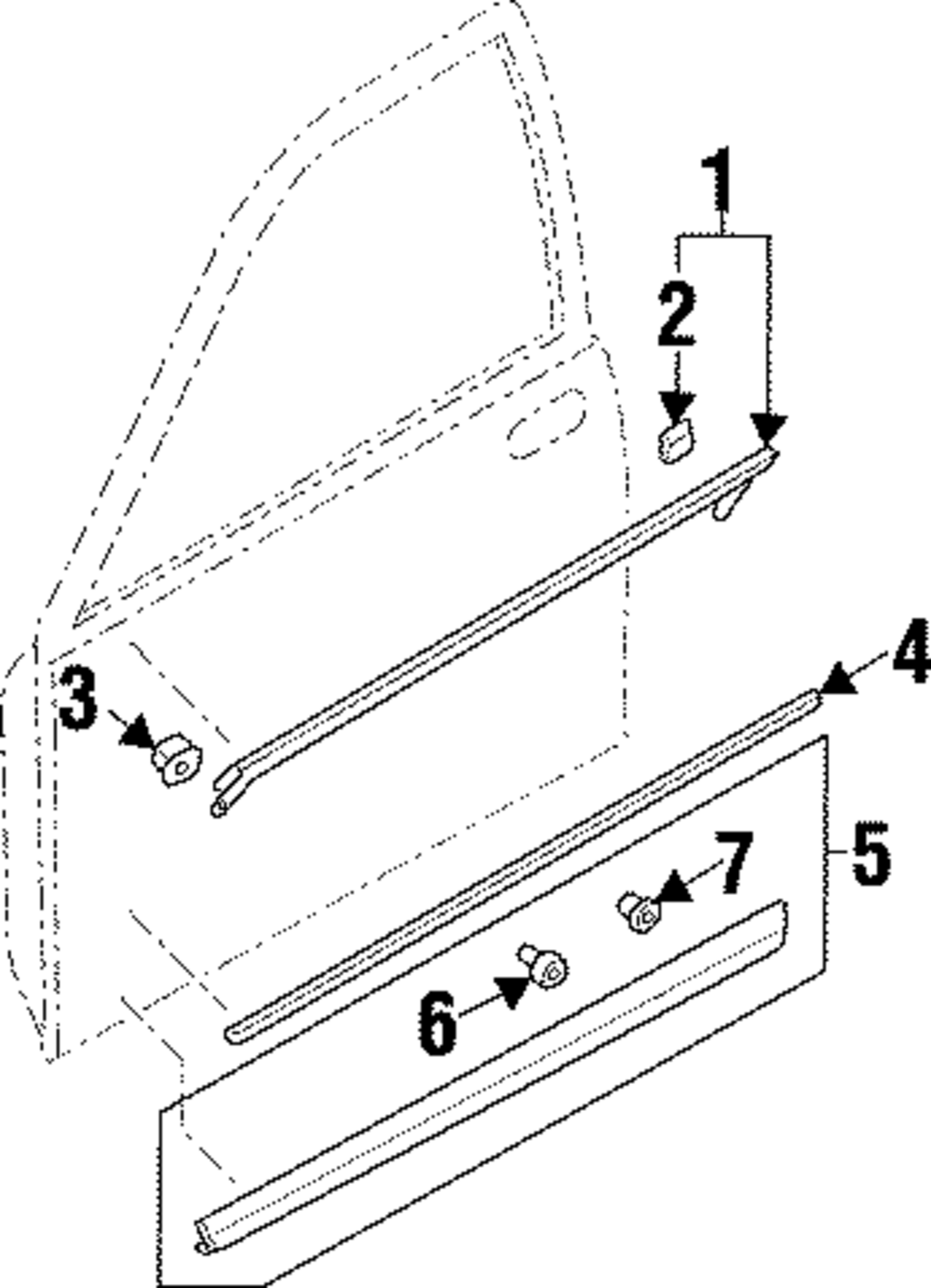 1
2
3
4
5
7
6