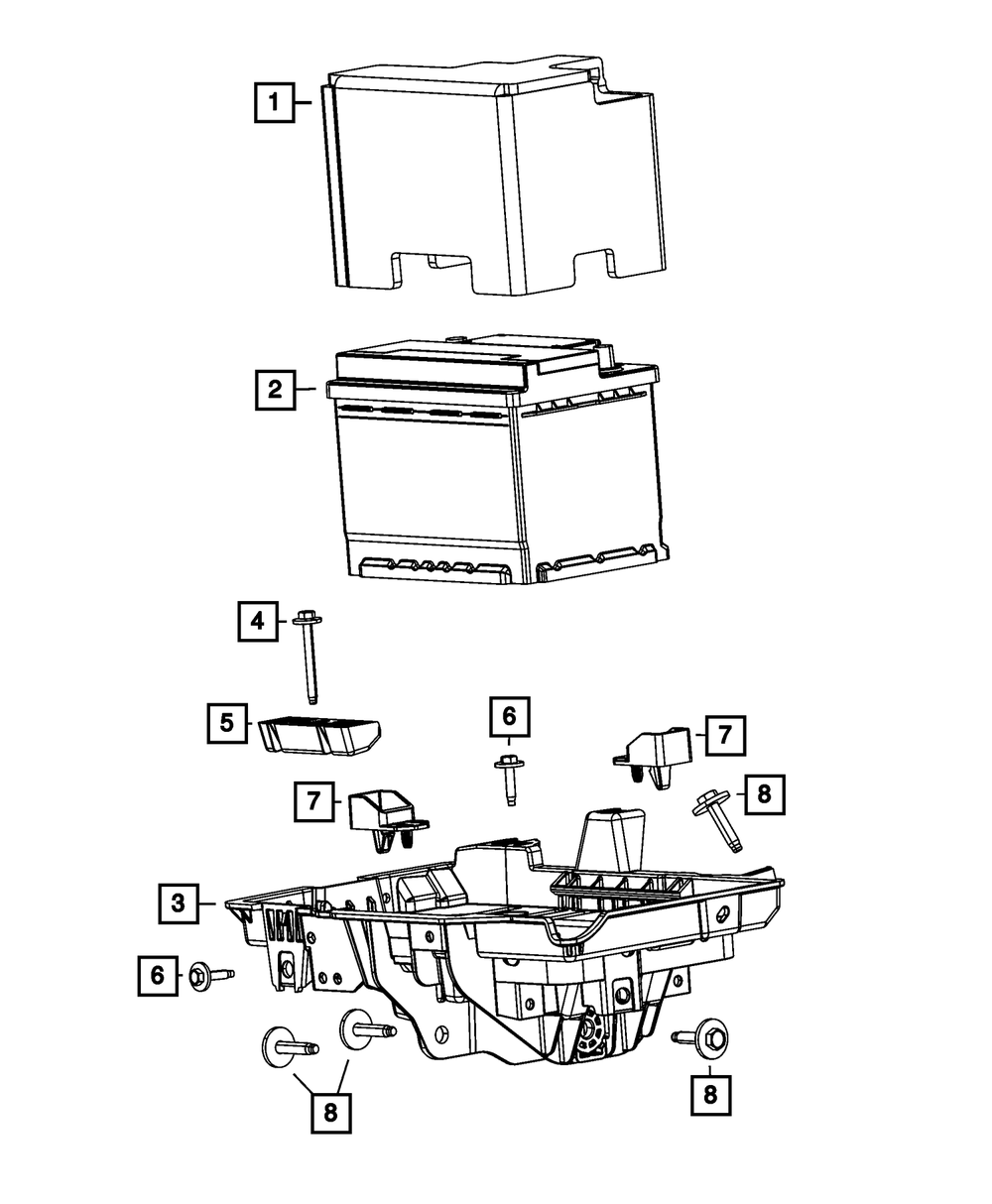 1
2
4
5
6
7
7
8
3
6
8
8