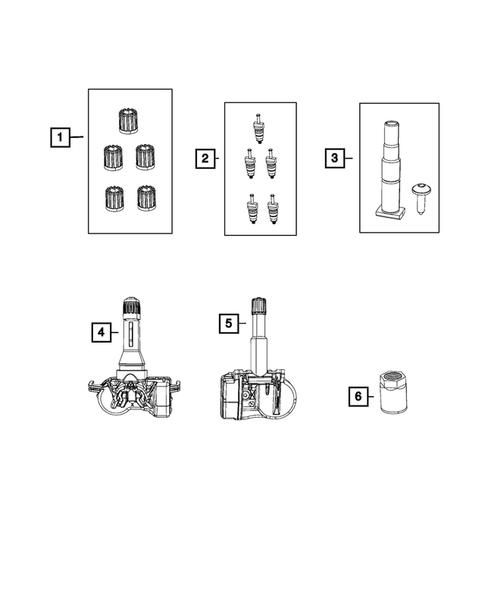 1
2
3
4
5
6