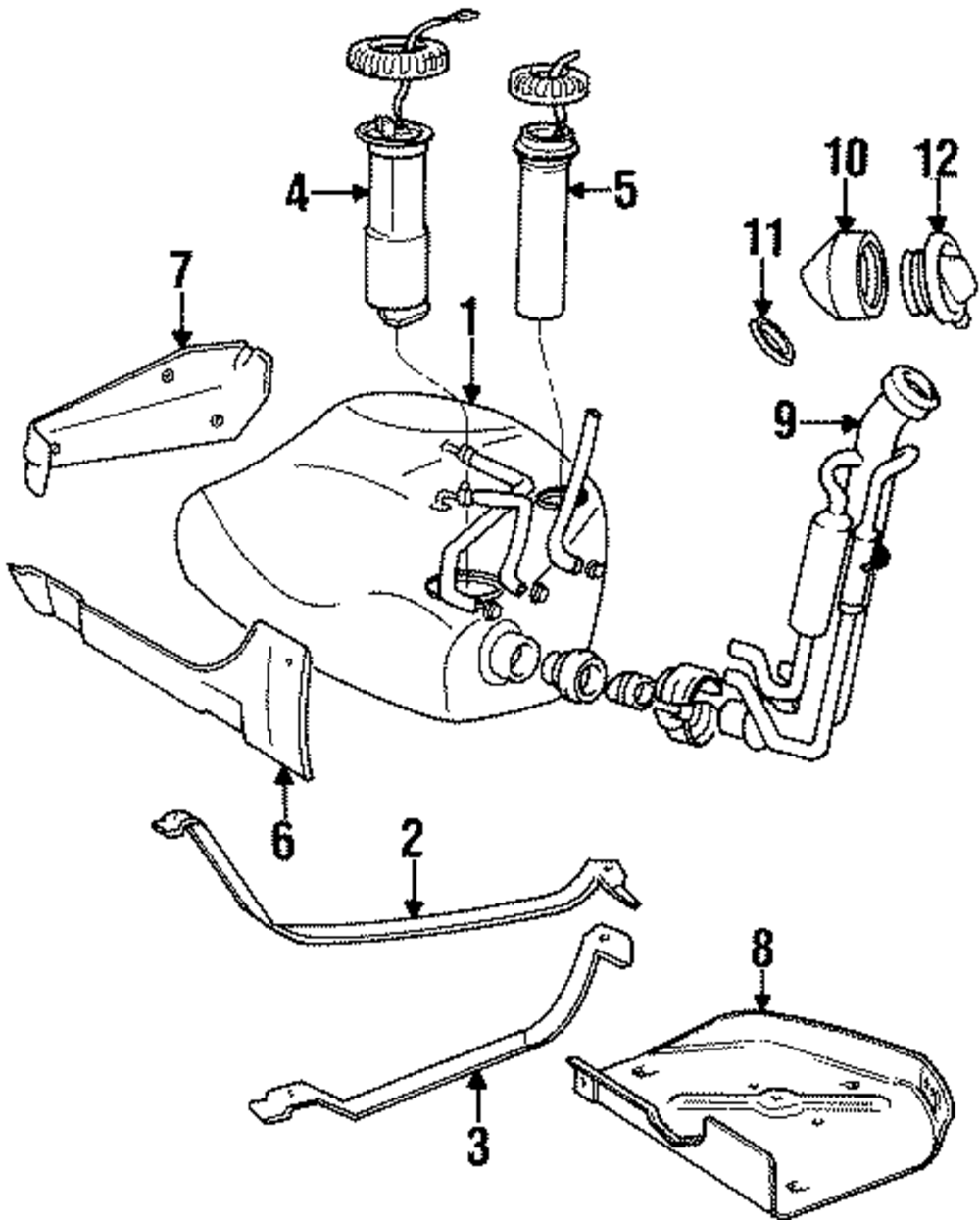 4
5
10
12
11
7
1
9
6
2
8
3