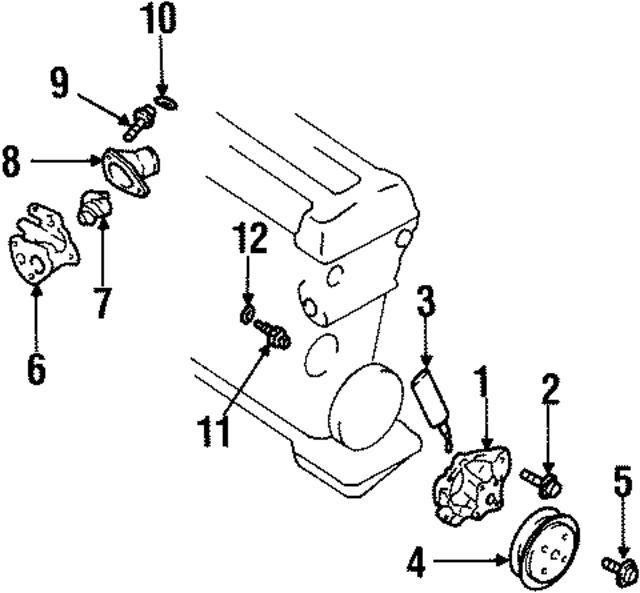 10
9
8
7
6
12
11
3
1
2
5
4