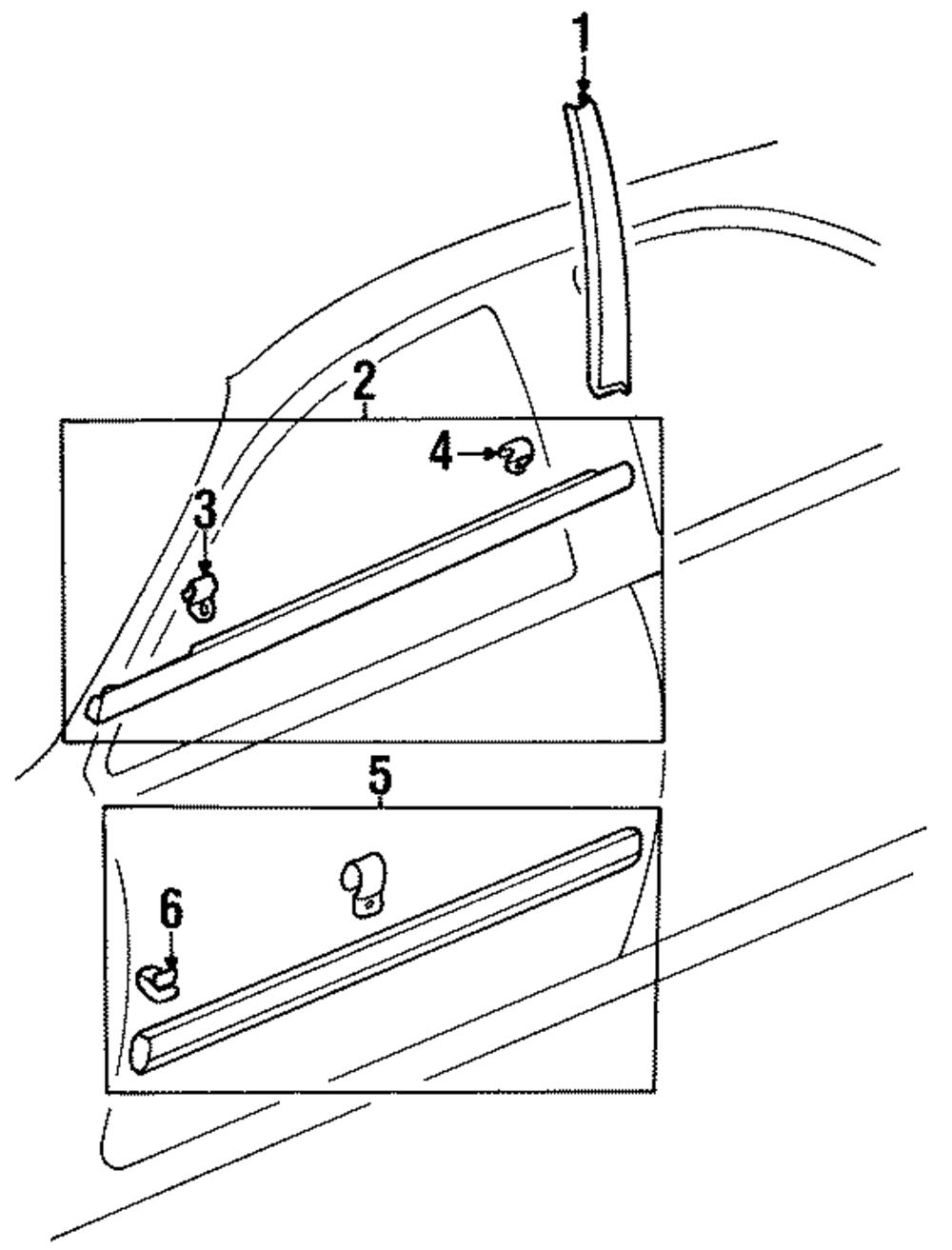 1
2
4
3
5
6