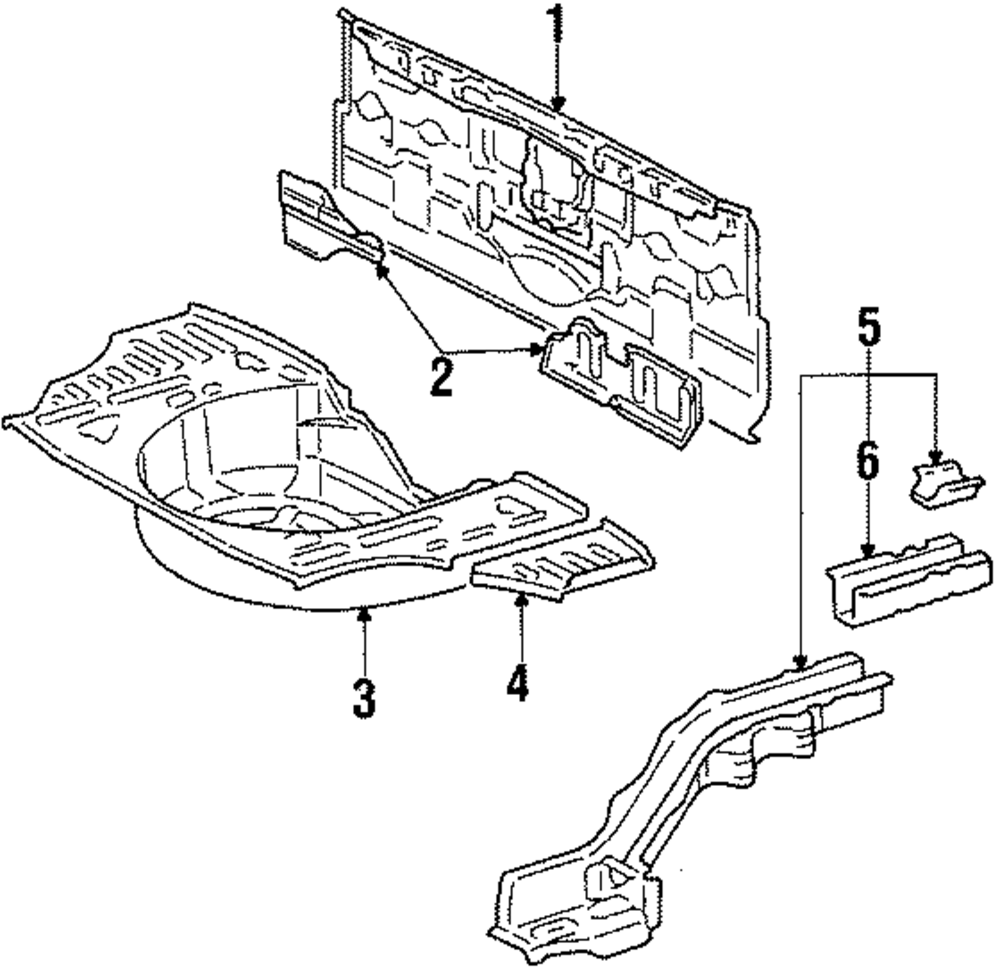 1
2
5
6
3
4