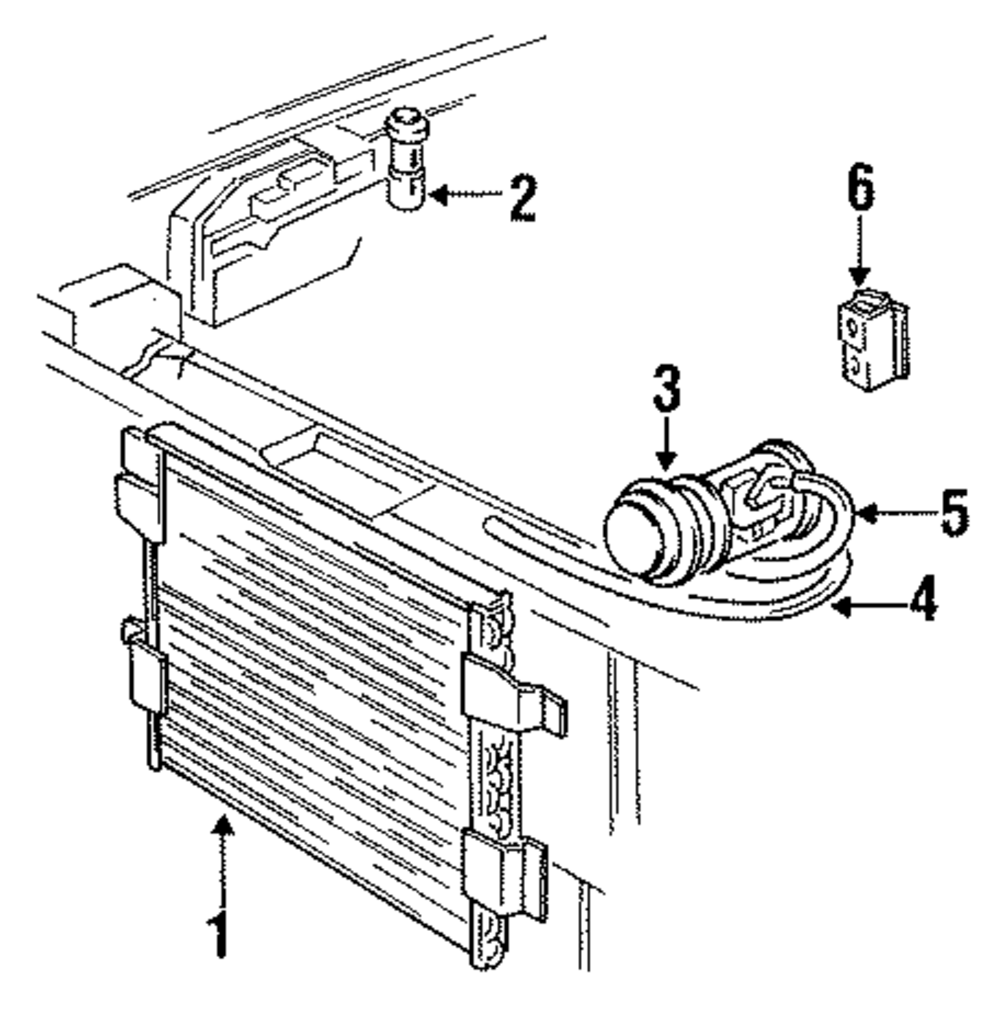 2
6
3
5
4
1