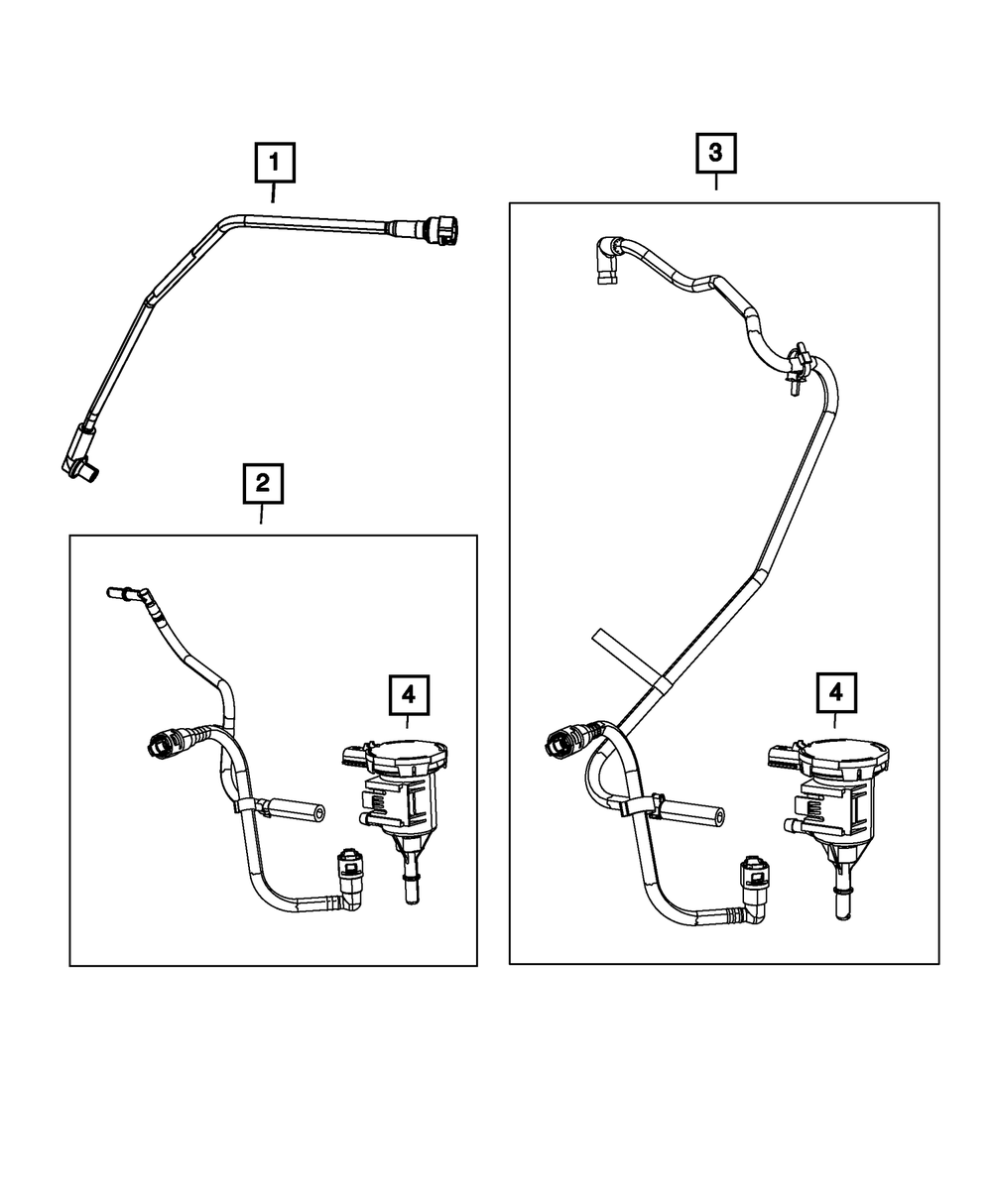 1
3
2
4
4