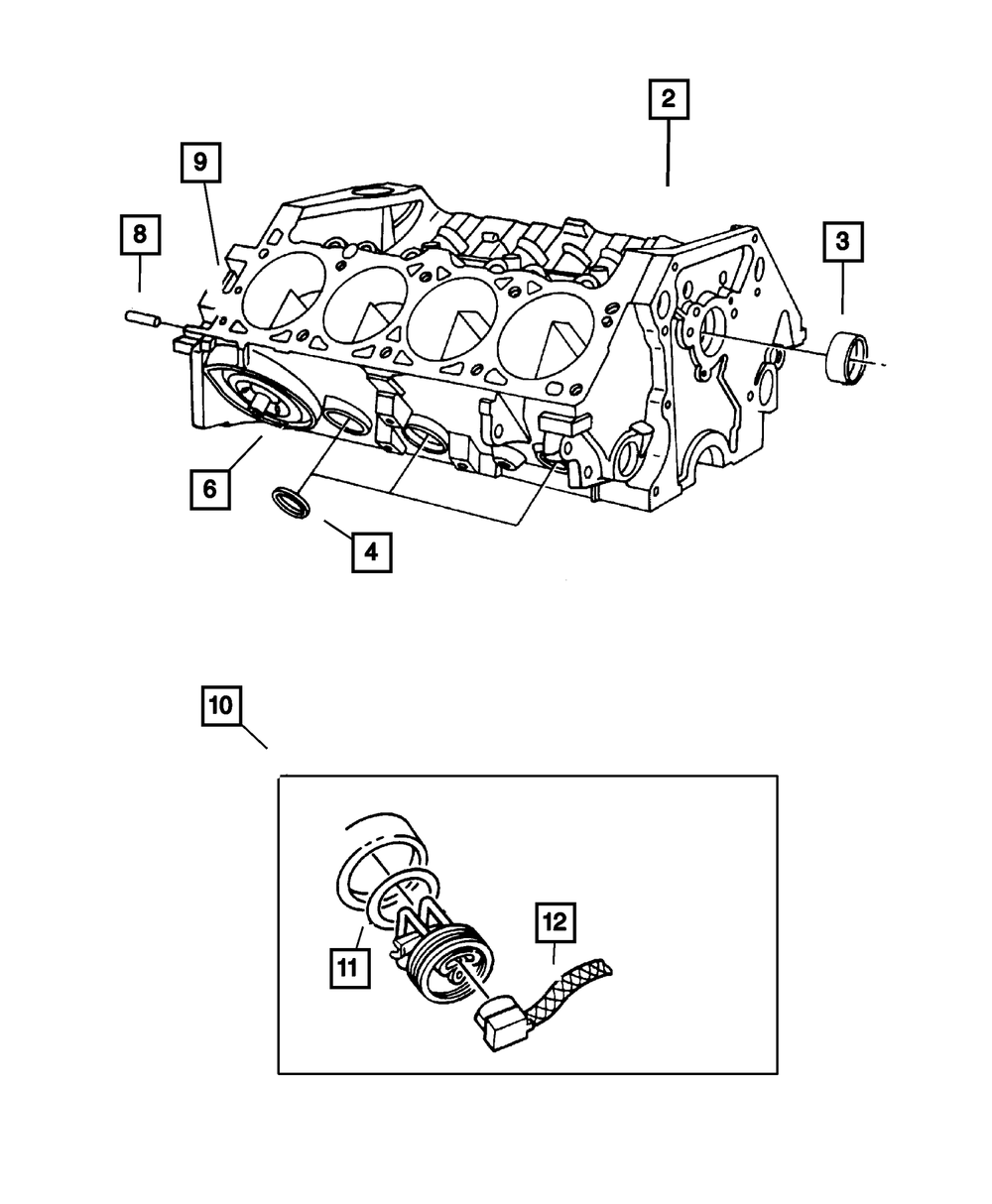 2
9
8
3
6
4
10
11
12