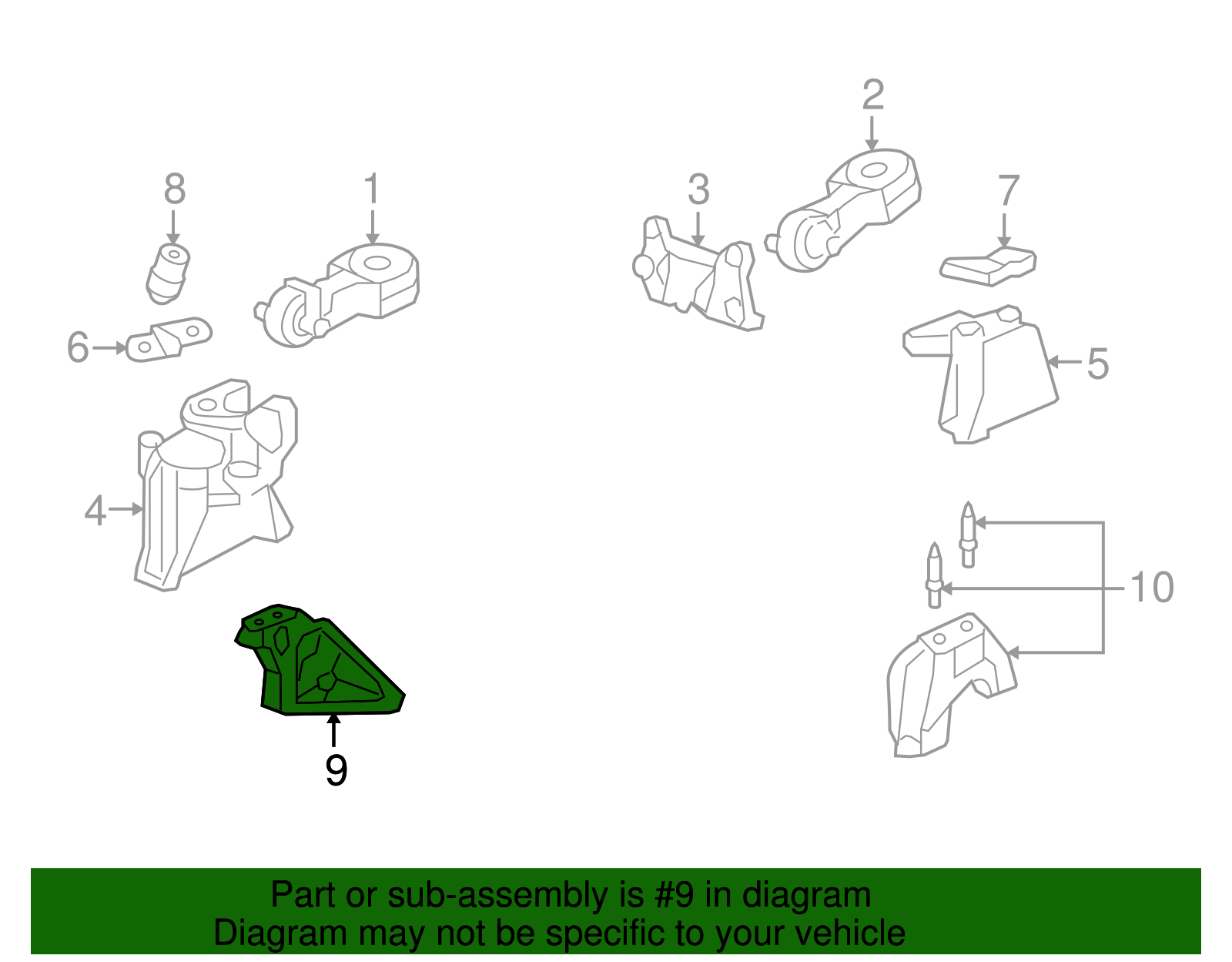 2
8
1
3
7
6
5
4
10
9

Part or sub-assembly is #9 in diagram
Diagram may not be specific to your vehicle