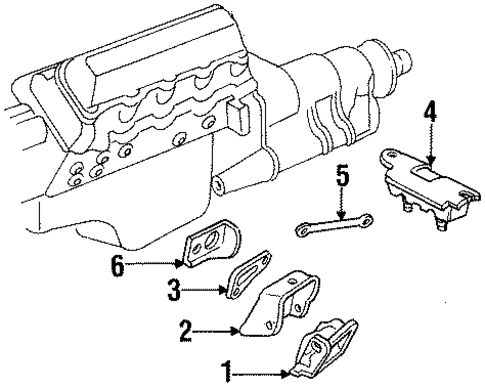 4
5
6
3
2
1