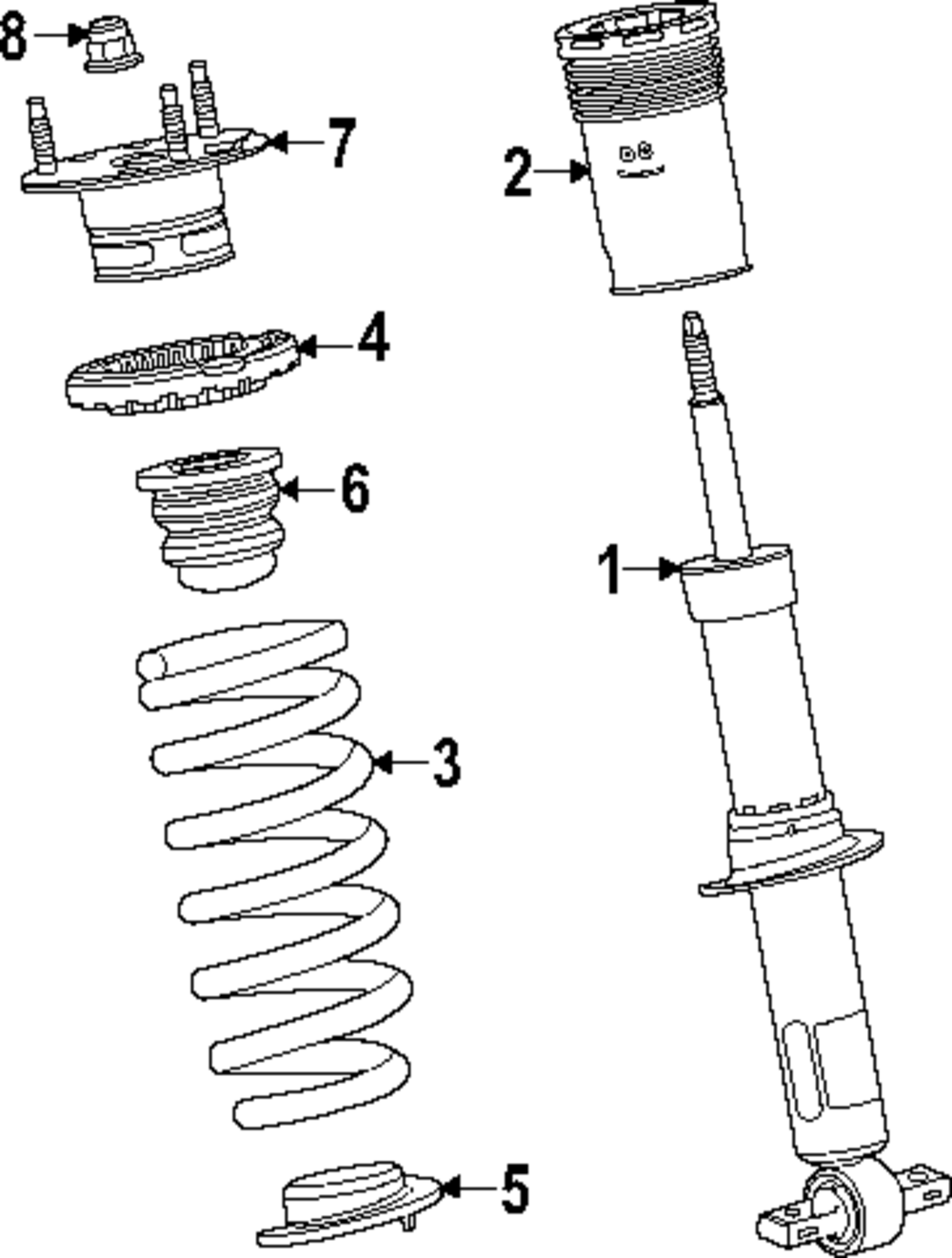 8
7
2
4
6
1
3
5