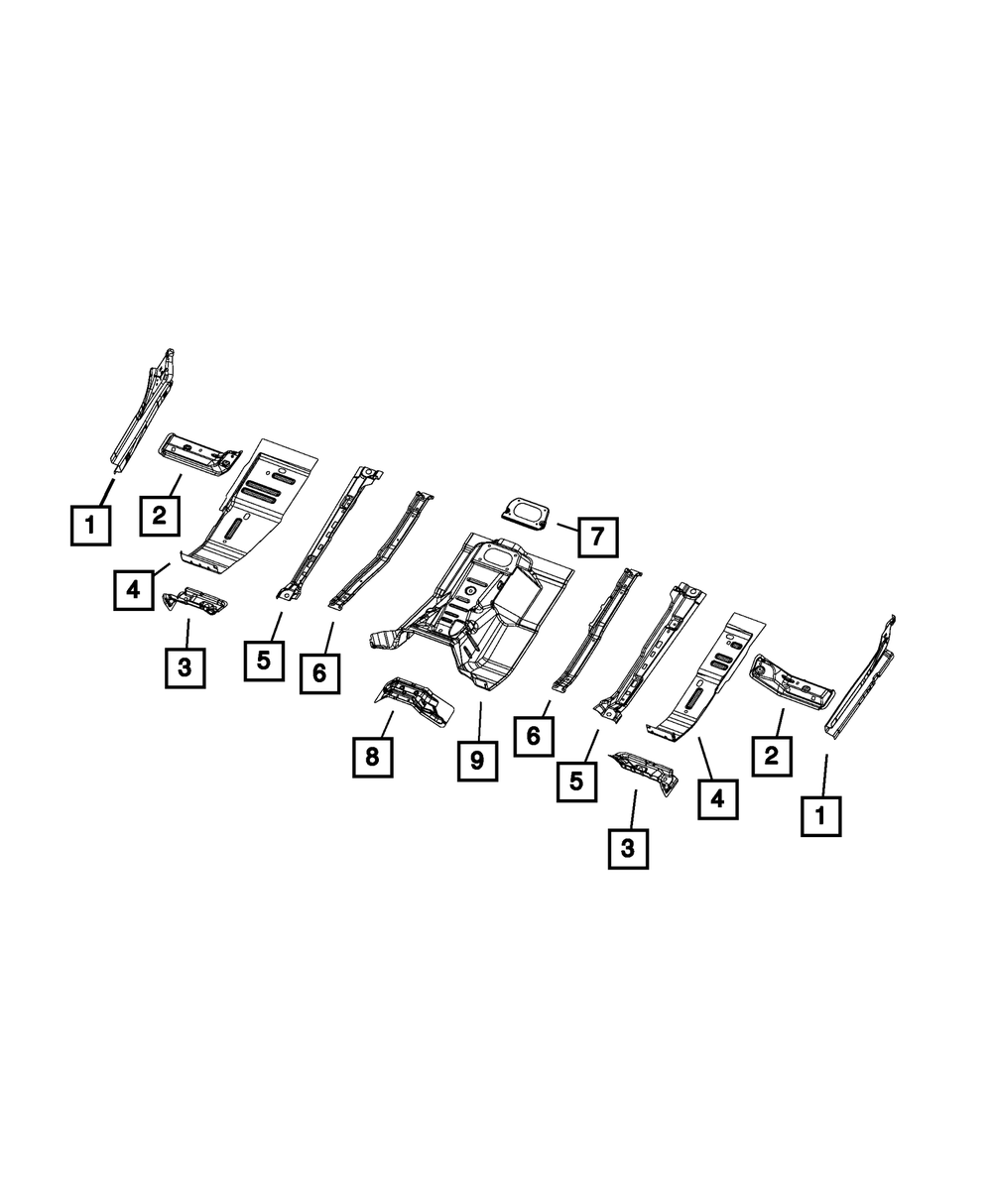 1
2
4
3
5
6
7
8
9
6
5
3
4
2
1