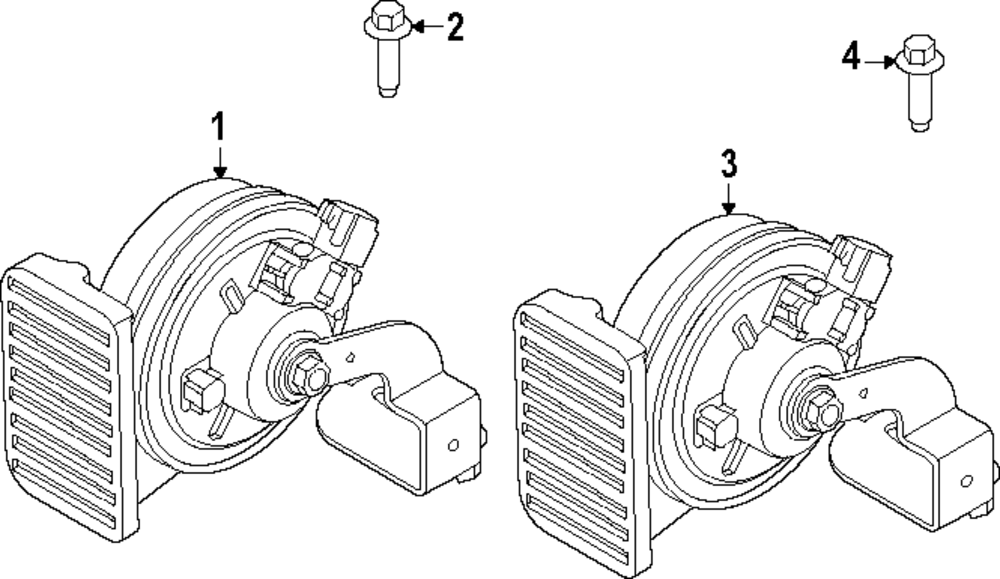 2
4
1
3