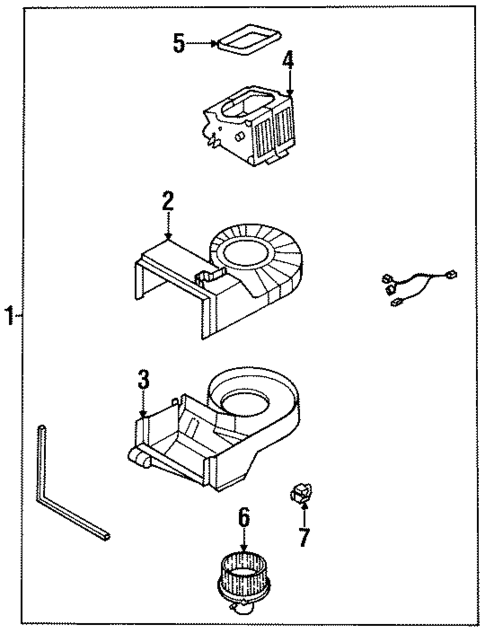 5
4
2
1
3
6
7