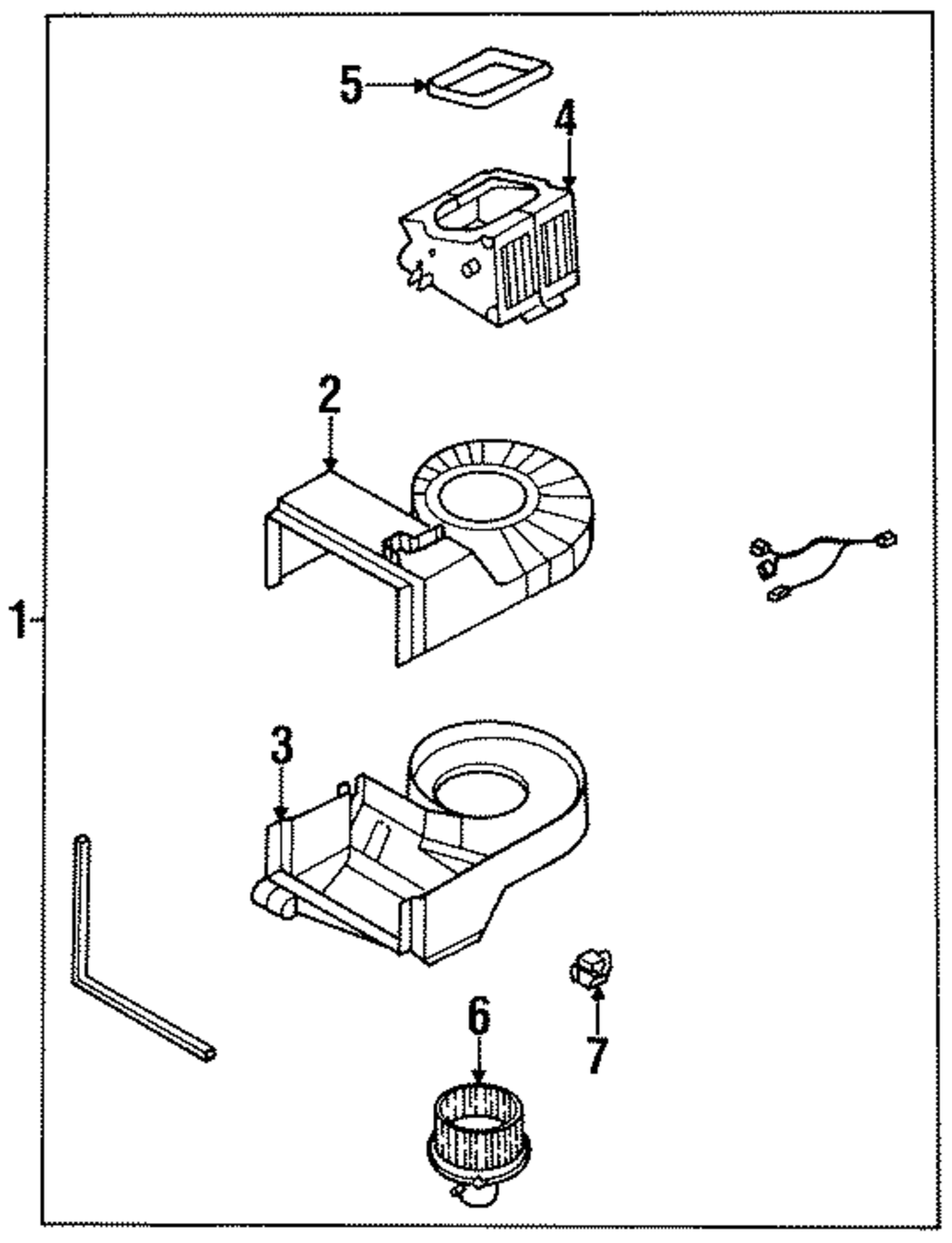 5
4
2
1
3
6
7