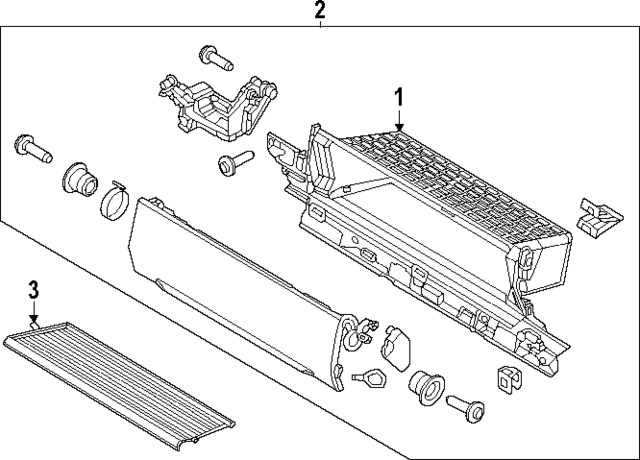 2

1

3