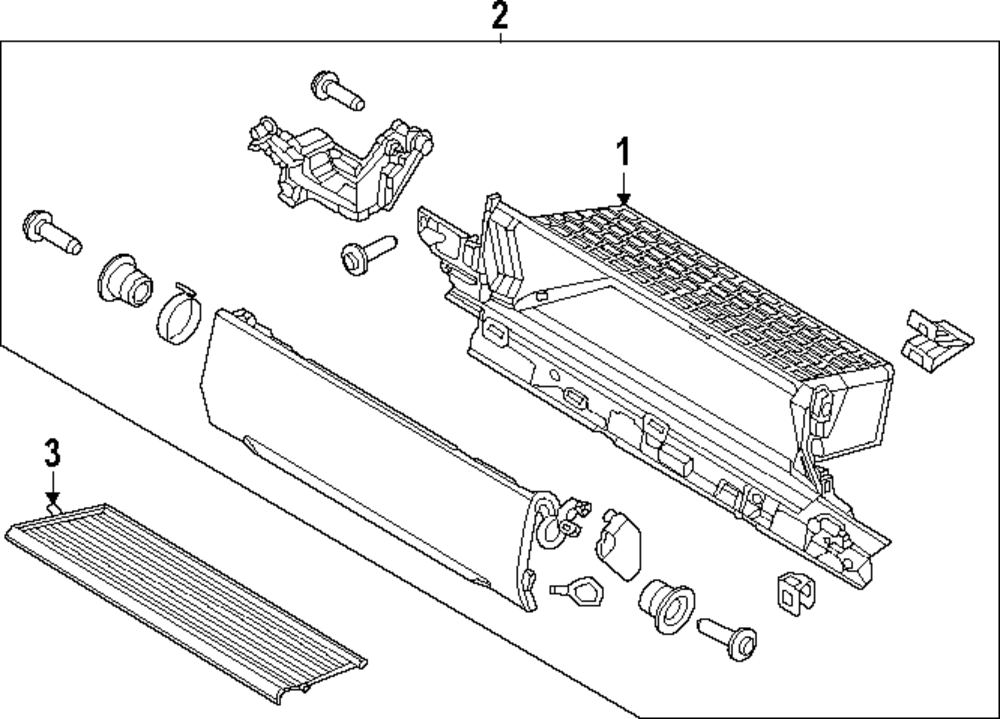 2
1
3