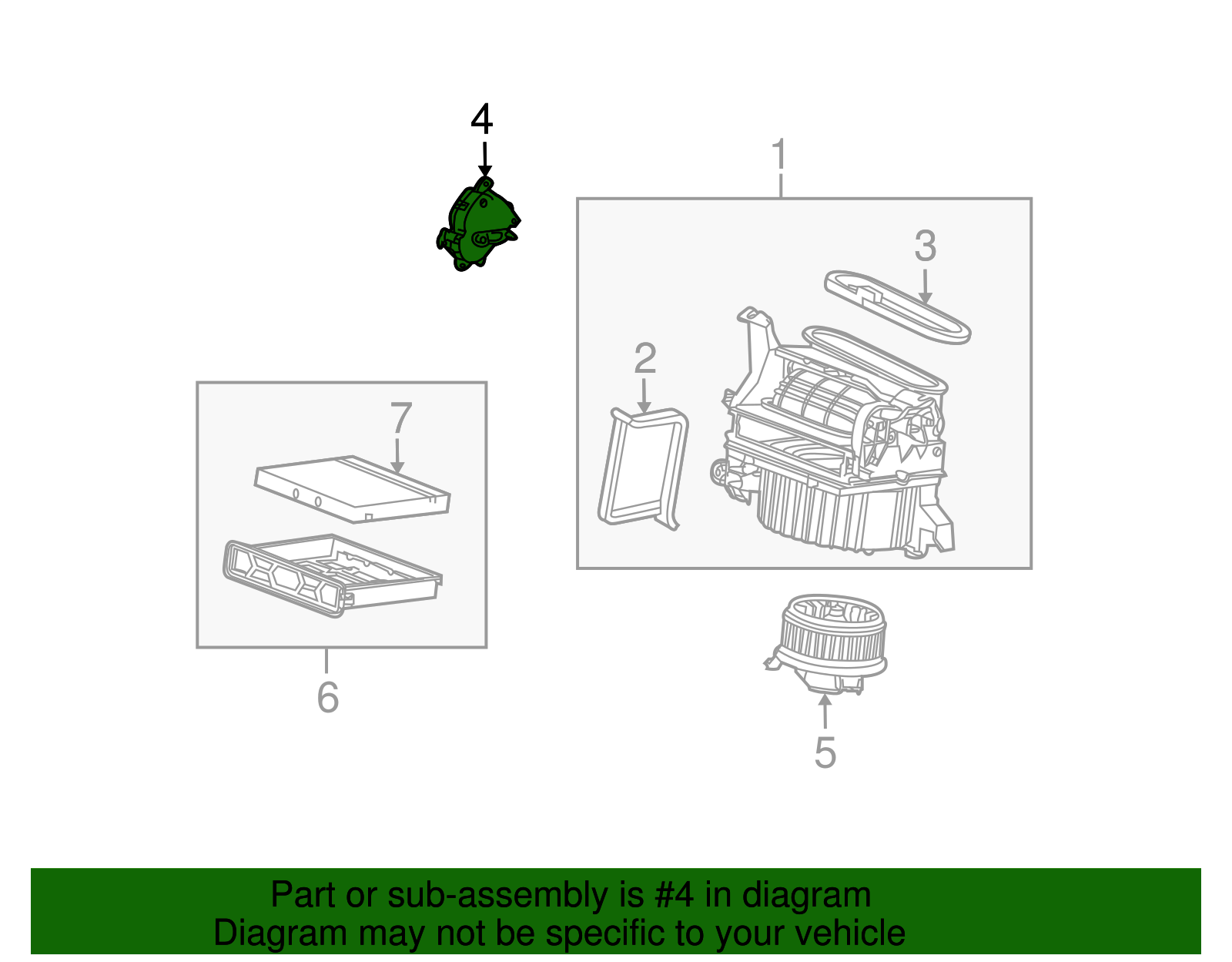 4

1

3

2

7

6

5

Part or sub-assembly is #4 in diagram
Diagram may not be specific to your vehicle