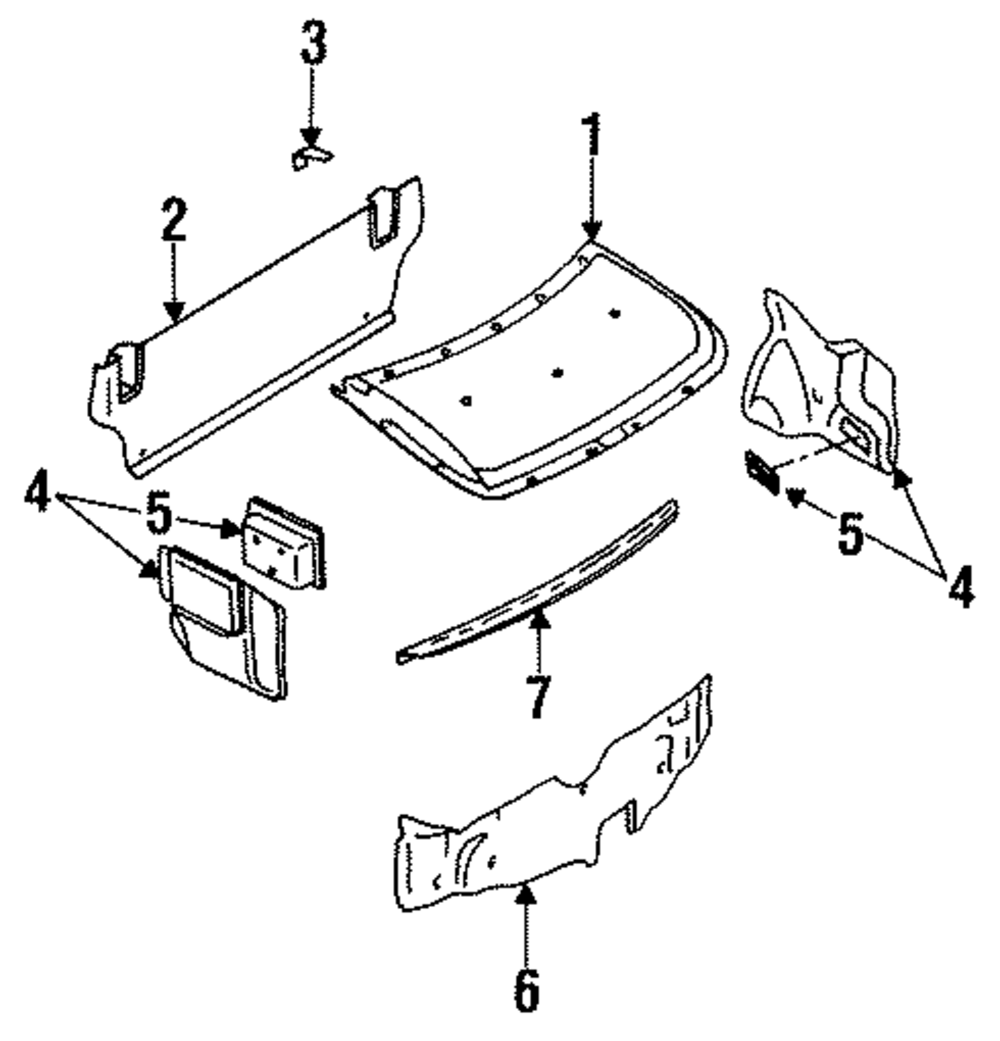 3
1
2
4
5
5
4
7
6