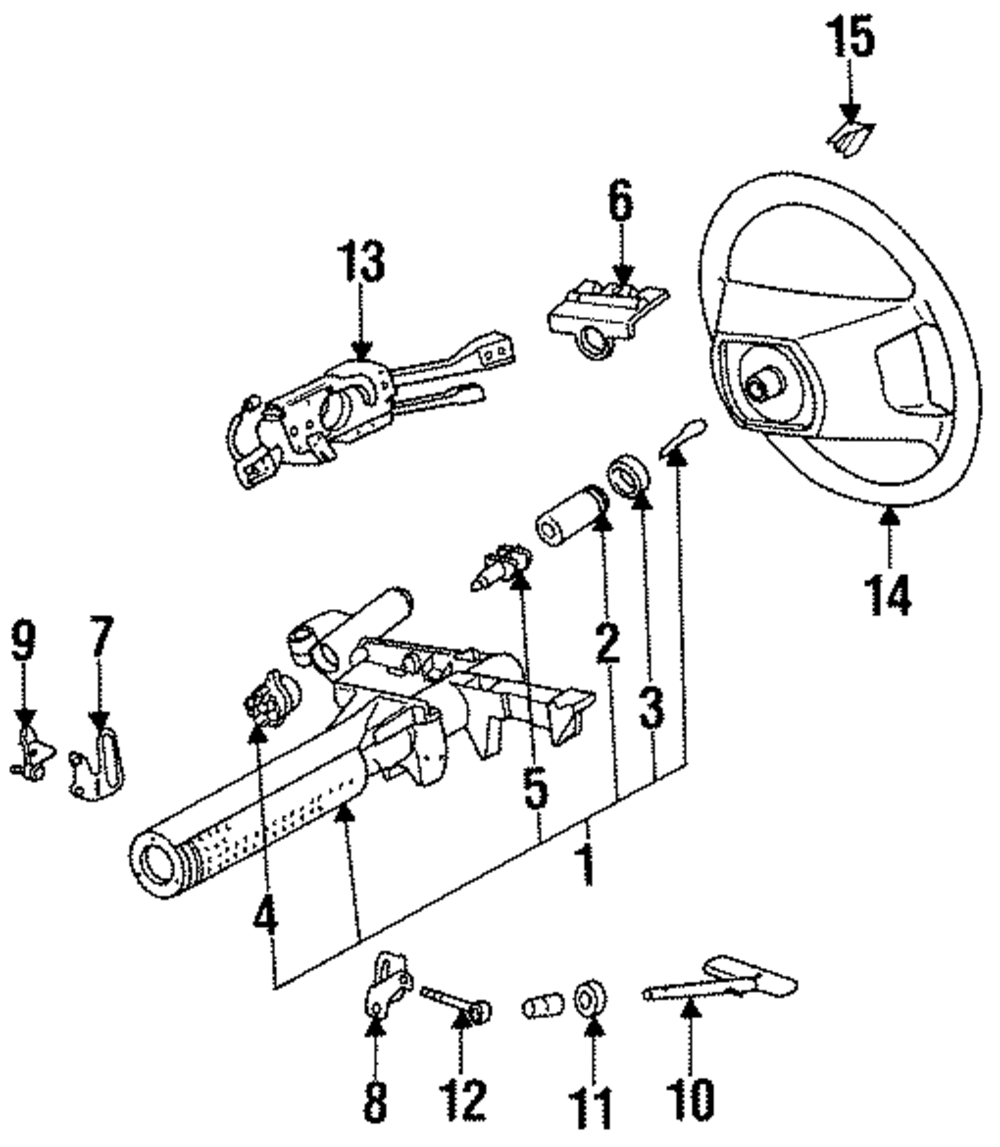 15
6
13
14
9
7
2
3
5
1
4
8
12
11
10