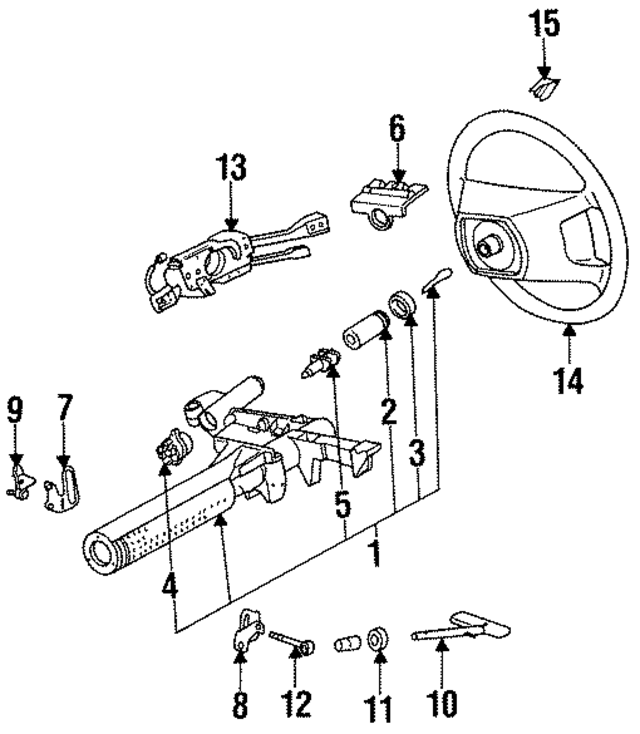 15
6
13
14
9
7
2
3
5
1
4
8
12
11
10