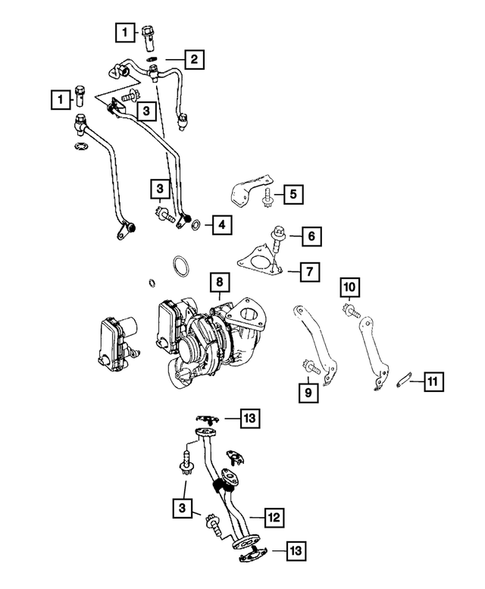 1
2
1
3
3
5
4
6
7
8
10
9
11
13
3
12
13