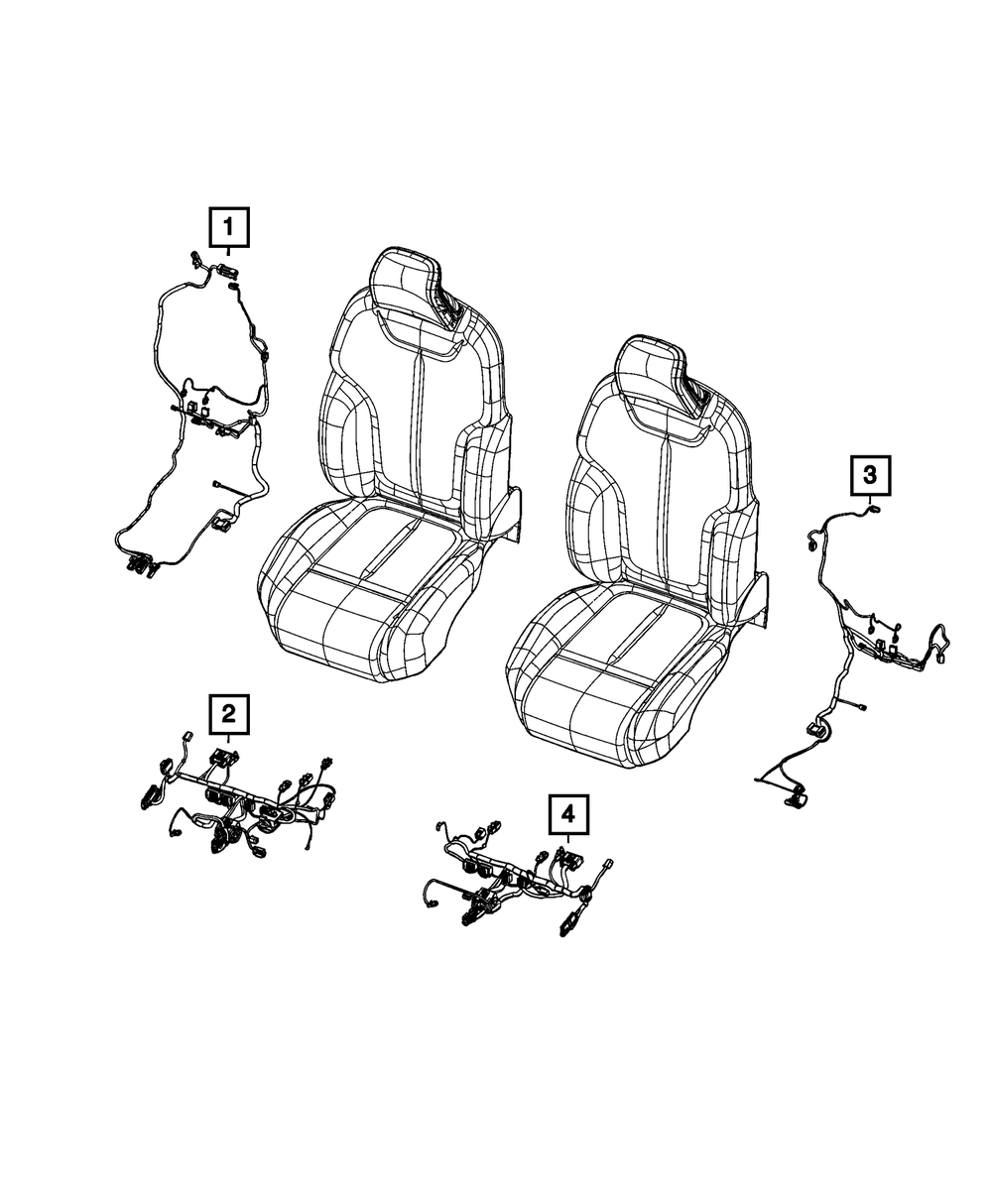 1

3

2

4