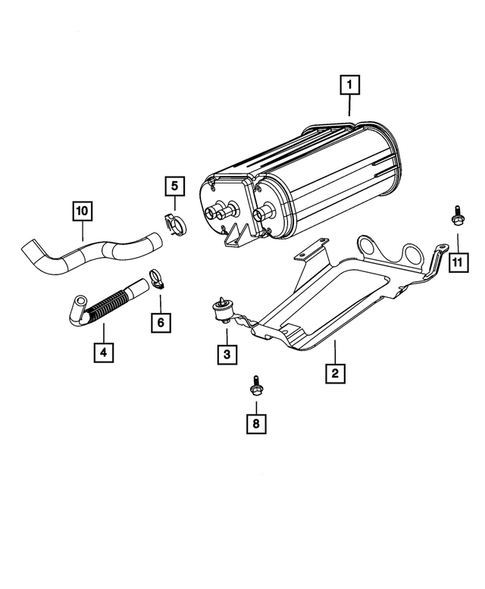 1
5
10
11
6
4
3
2
8