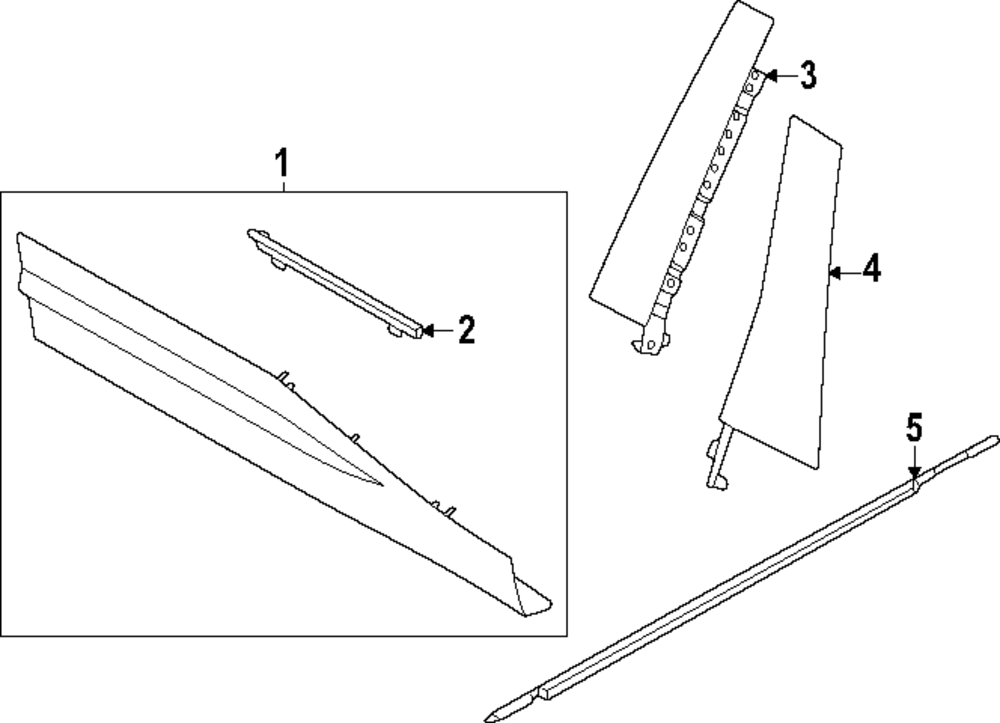 1
2
3
4
5