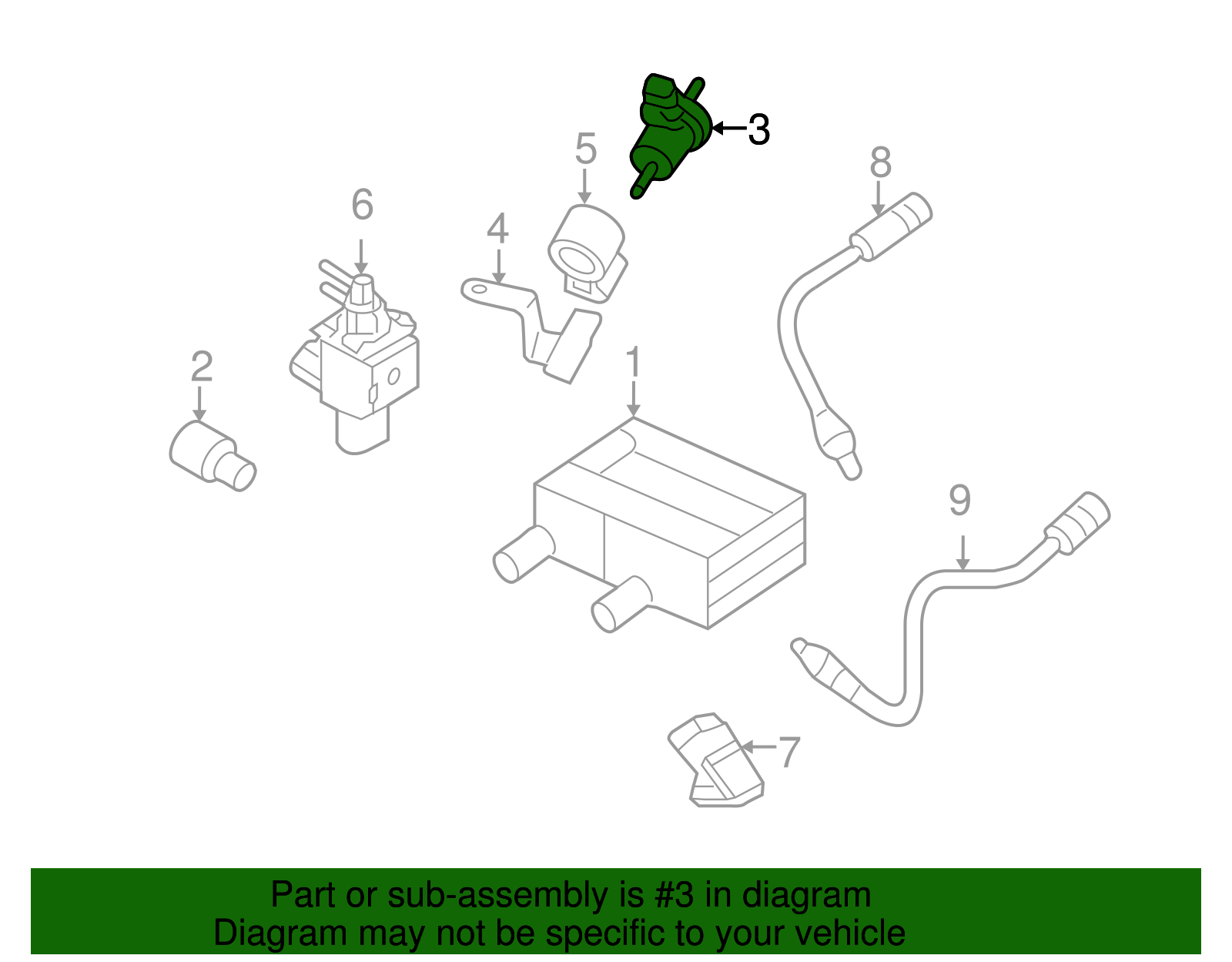 3
5
8
6
4
2
1
9
7

Part or sub-assembly is #3 in diagram
Diagram may not be specific to your vehicle