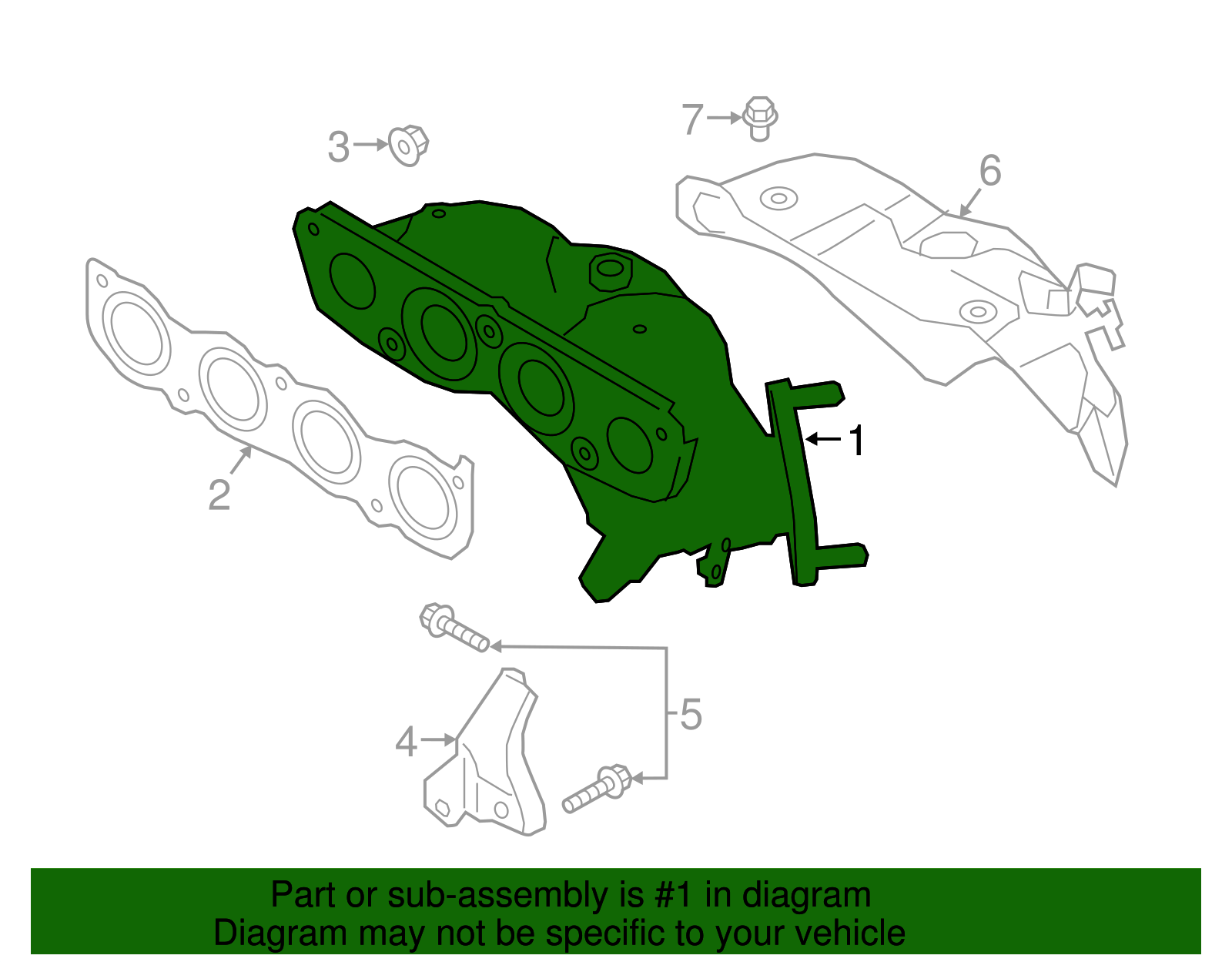 7
3
6
1
2
5
4

Part or sub-assembly is #1 in diagram
Diagram may not be specific to your vehicle