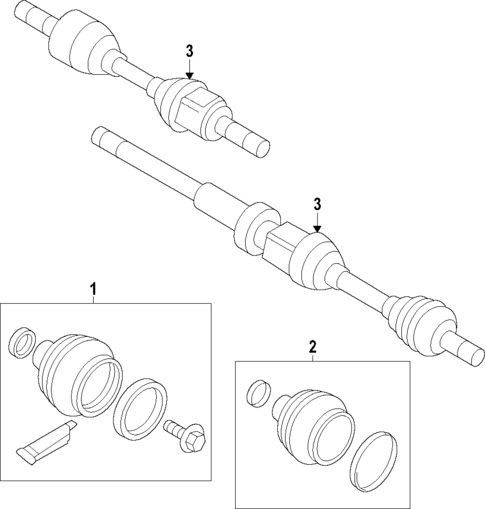 3
3
1
2