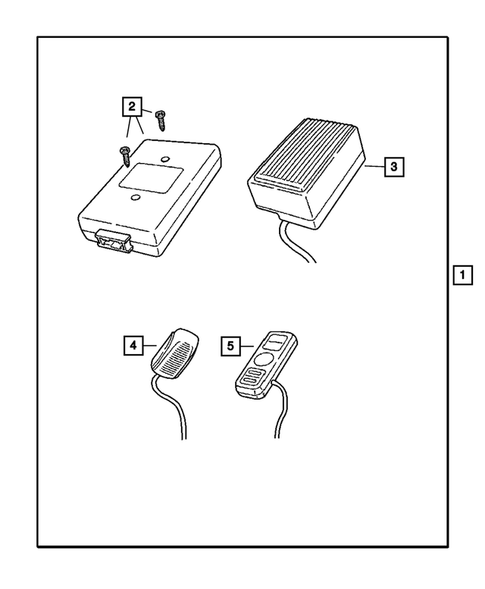 2
3
1
4
5