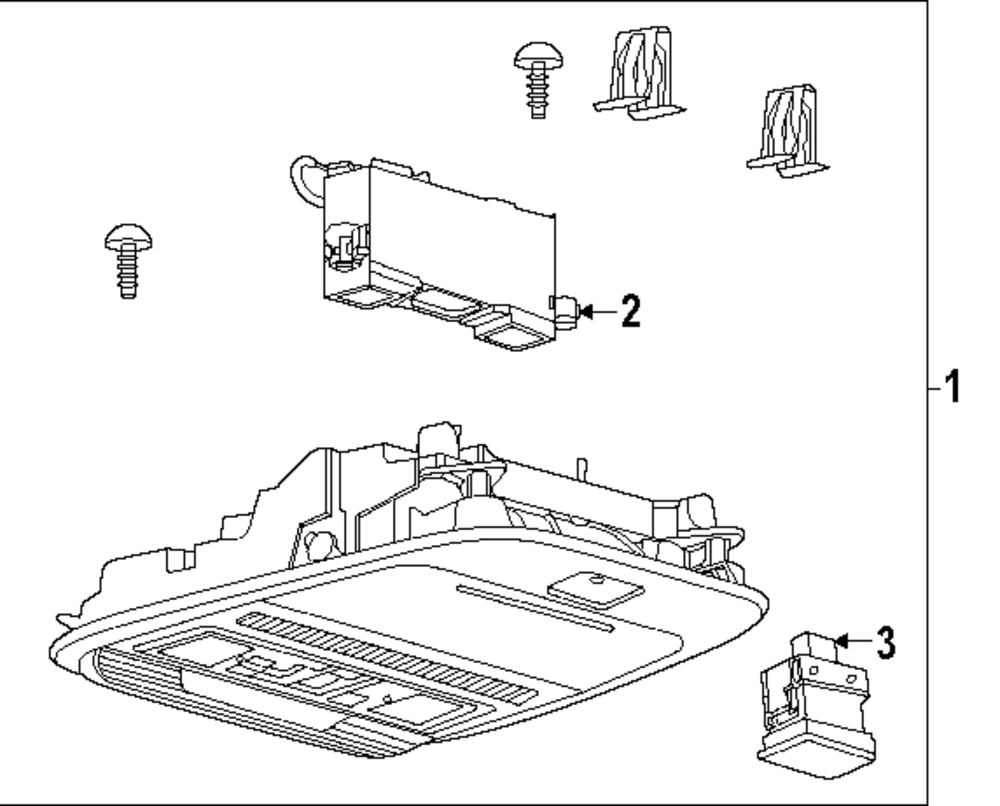 2
1
3