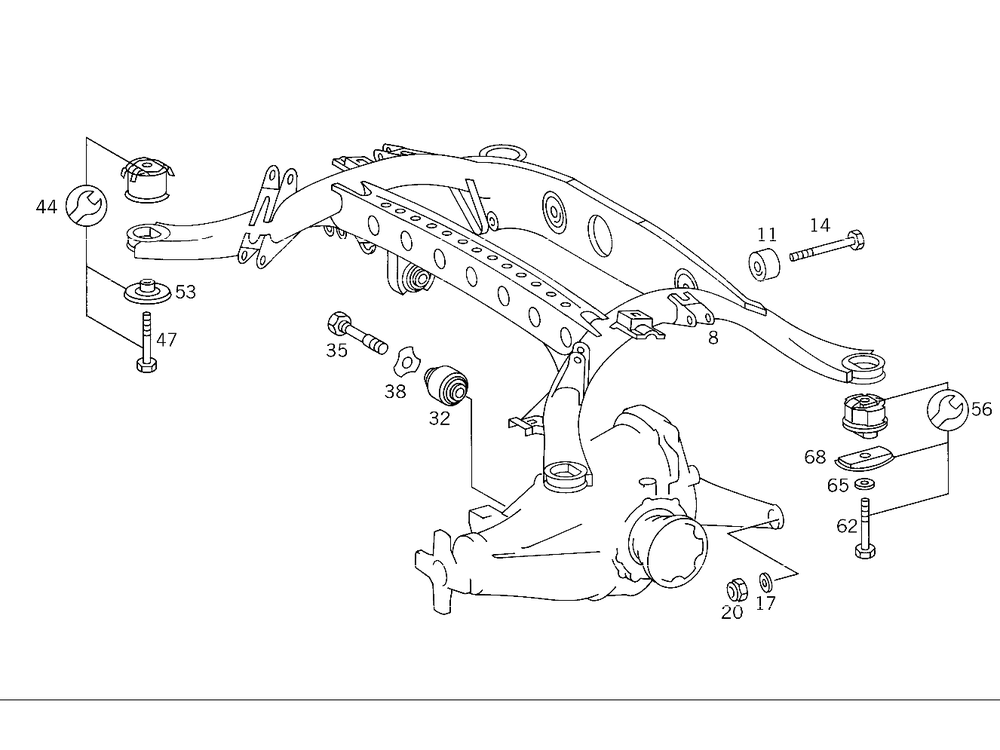 44
53
47
35
38
32
11
14
8
56
68
65
62
20
17