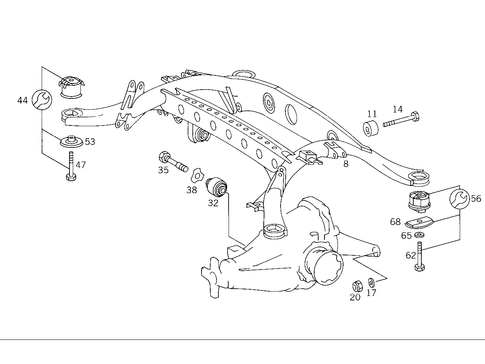 44
53
47
35
38
32
11
14
8
56
68
65
62
20
17