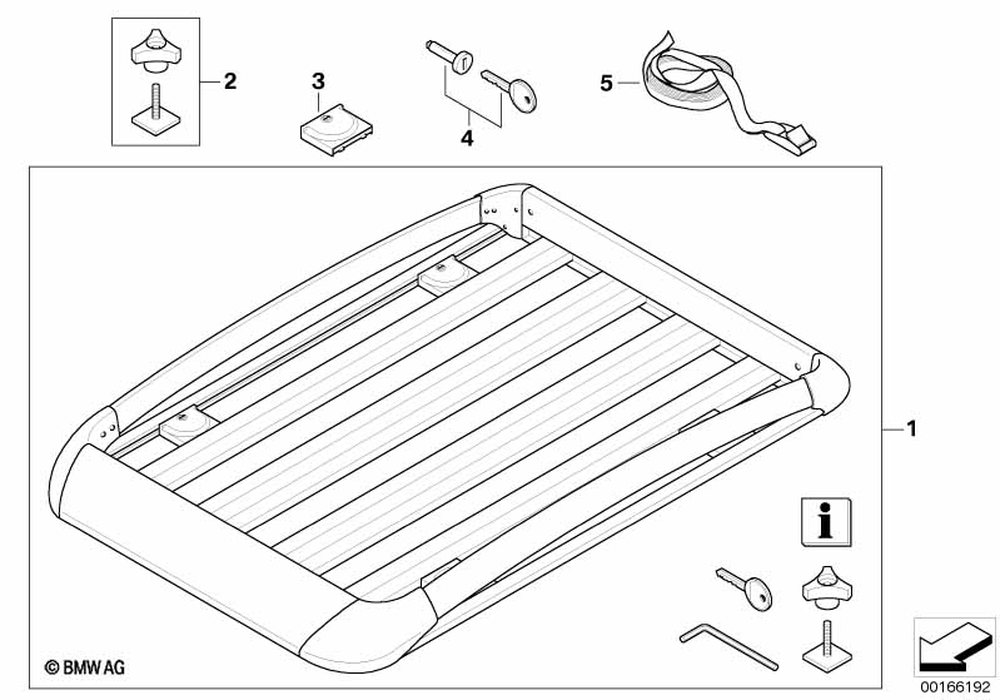 2
3
4
5
1
i
© BMW AG
00166192