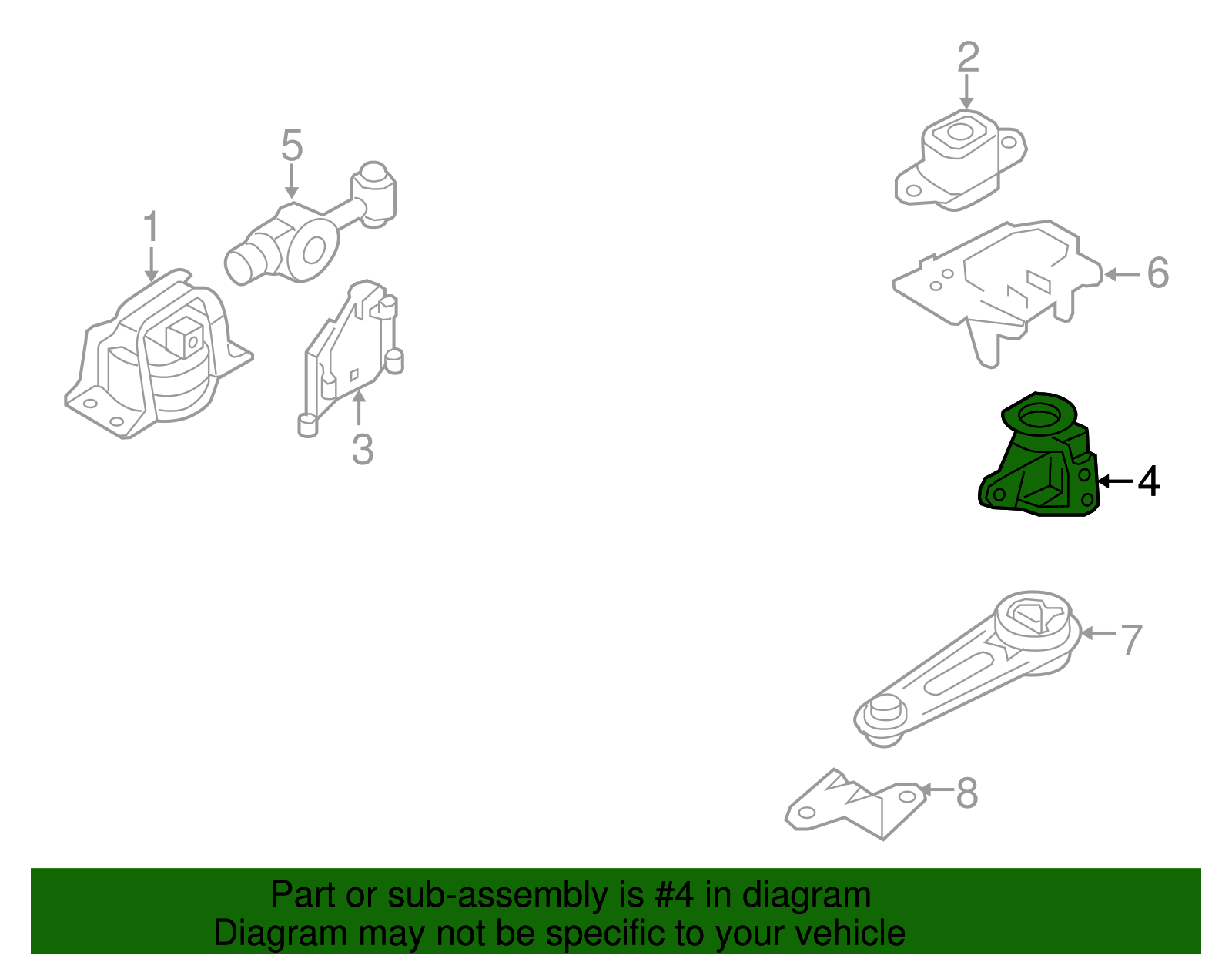 2

5

1

6

3

4

7

8

Part or sub-assembly is #4 in diagram
Diagram may not be specific to your vehicle