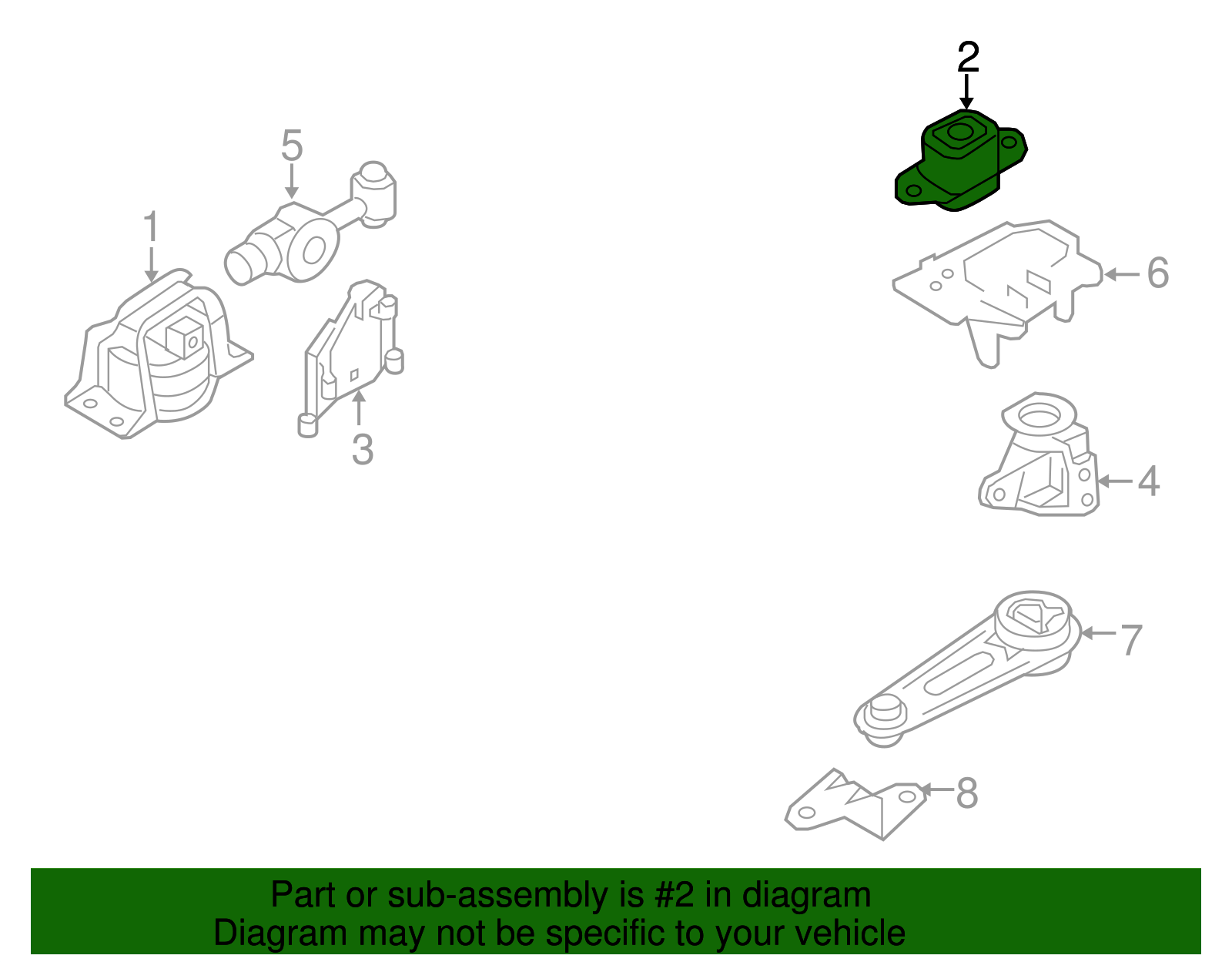 2
5
1
6
3
4
7
8

Part or sub-assembly is #2 in diagram
Diagram may not be specific to your vehicle