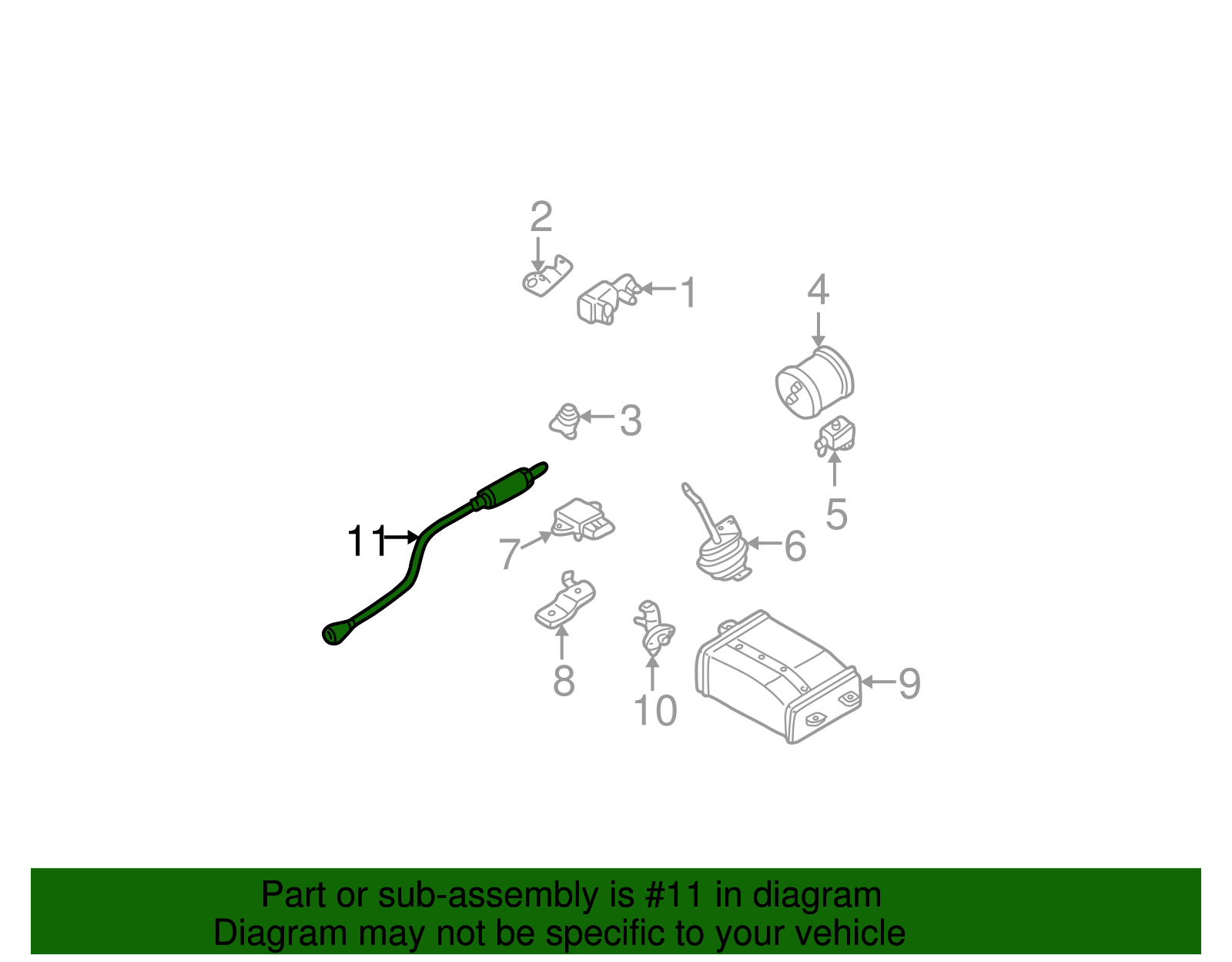 2
1
4
3
5
11
7
6
8
10
9

Part or sub-assembly is #11 in diagram
Diagram may not be specific to your vehicle