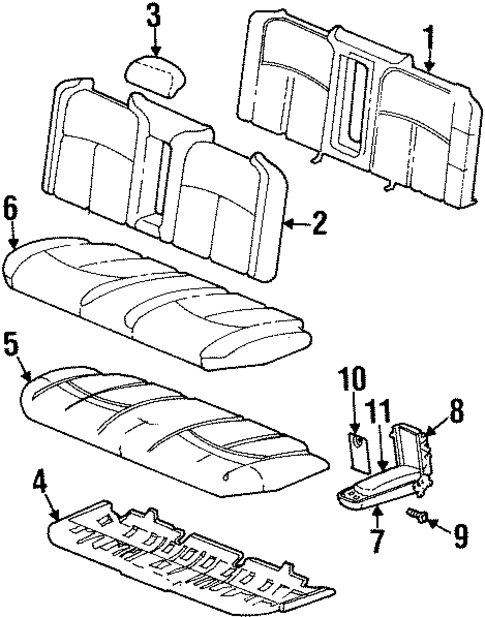 3
1
6
2
5
10
11
8
4
7
9