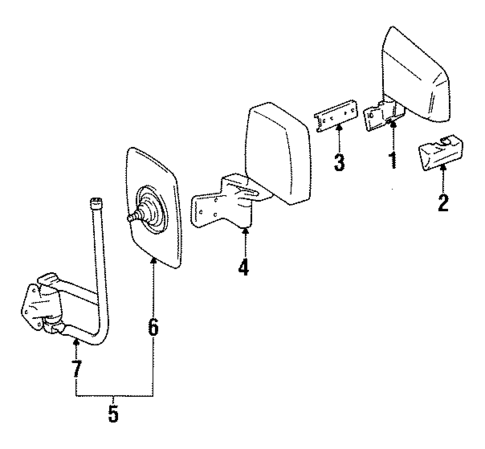 3
1
2
4
6
7
5