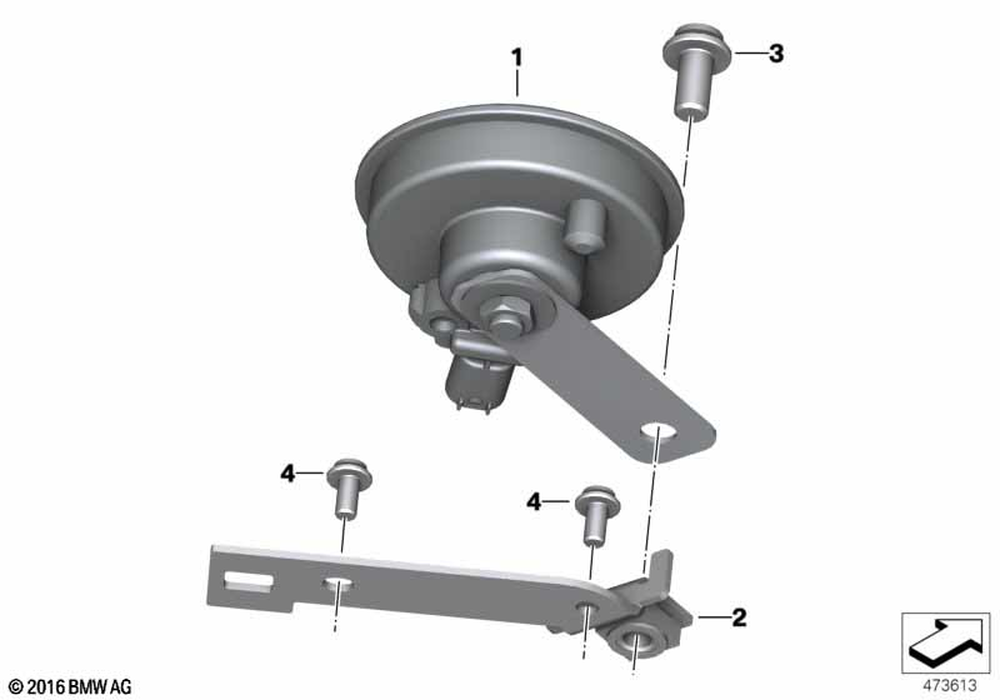 1
3
4
4
2
© 2016 BMW AG
473613