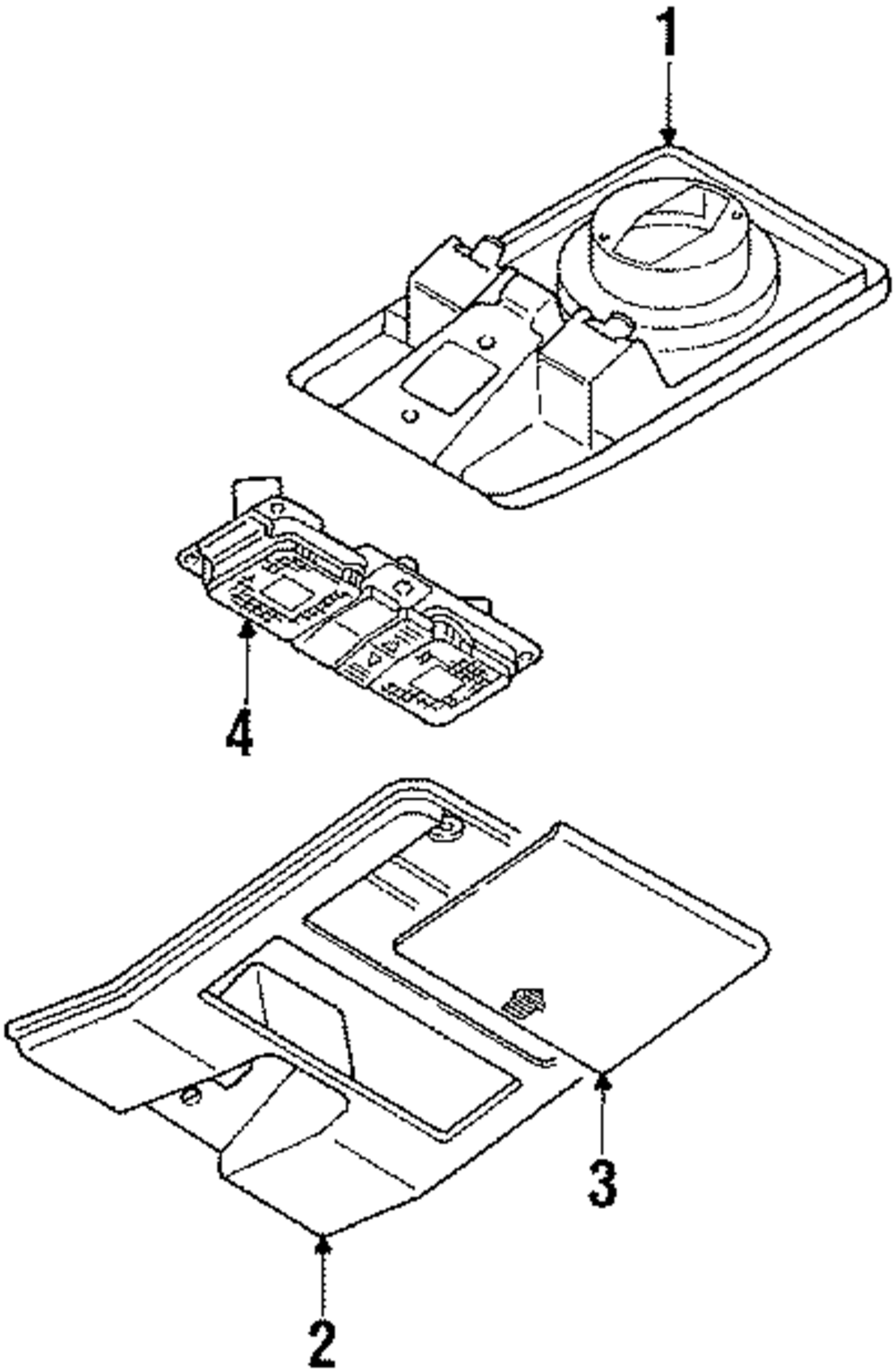 1
4
3
2