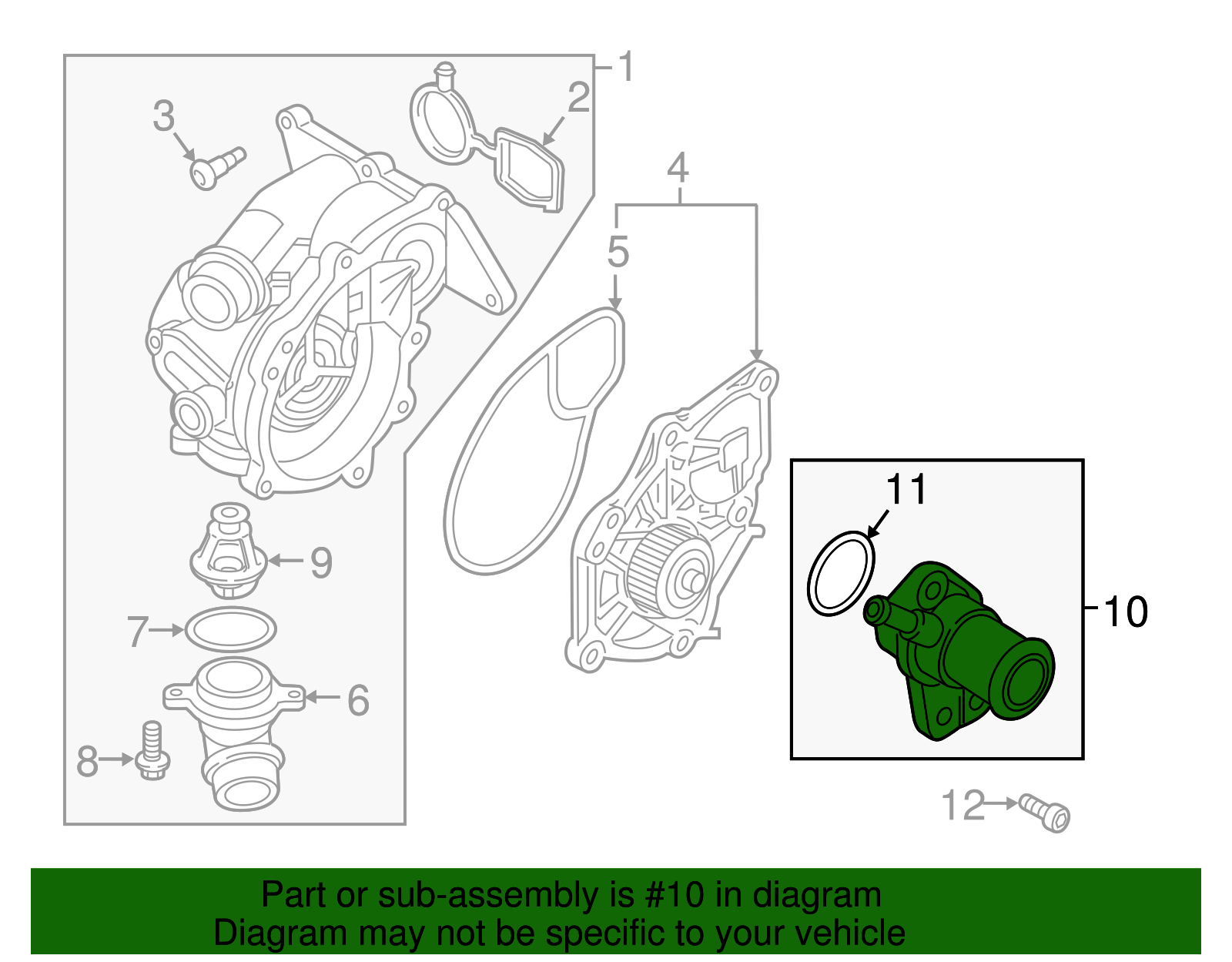 1
2
3
4
5
9
7
6
8
11
10
12

Part or sub-assembly is #10 in diagram
Diagram may not be specific to your vehicle