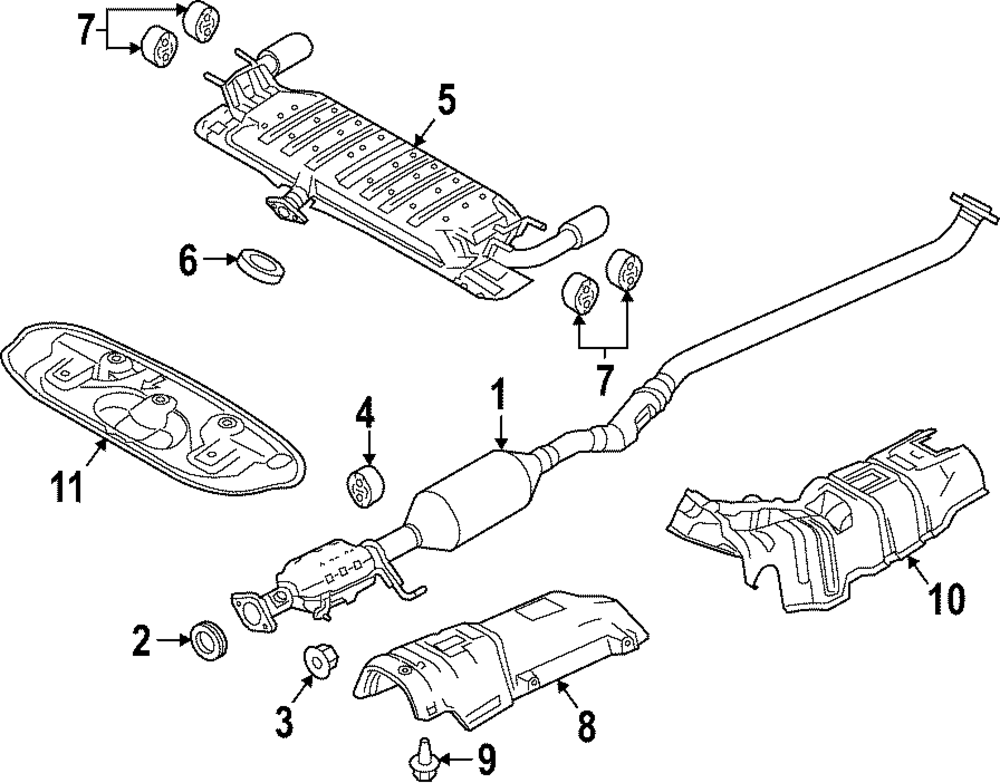 7
5
6
7
11
4
1
10
2
3
8
9