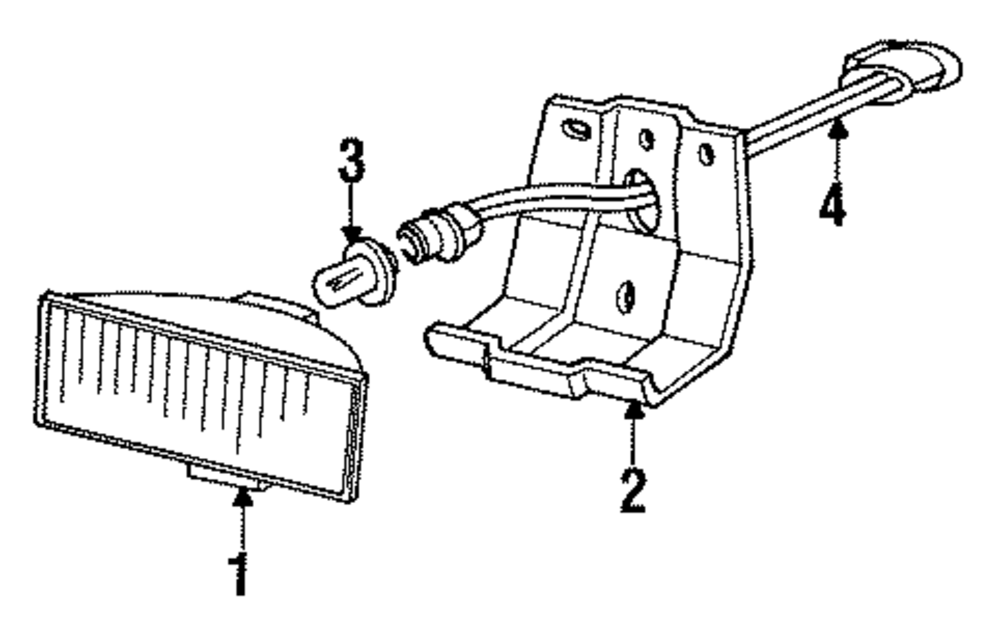 3
4
2
1