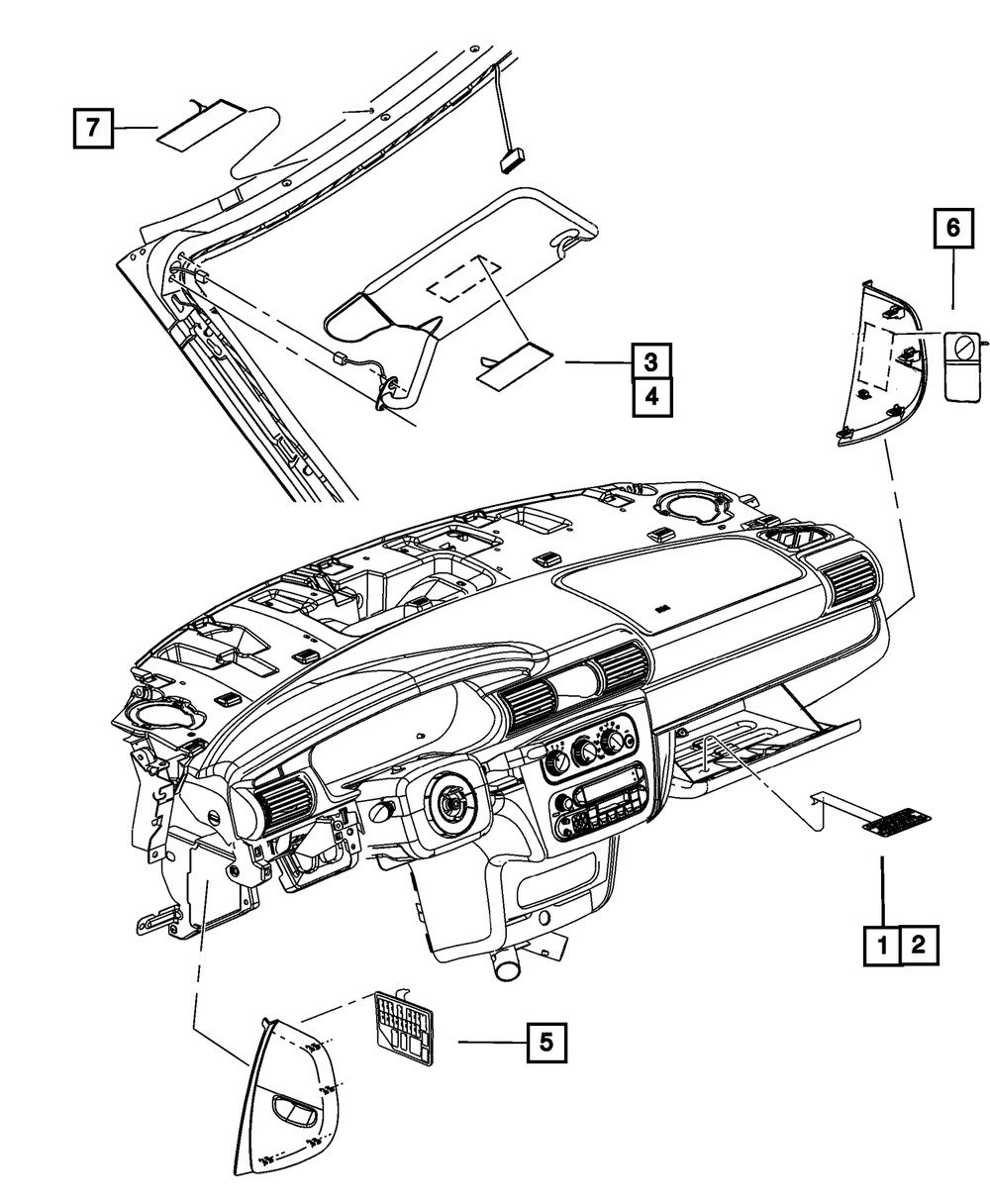 7

6

3

4

1 2

5