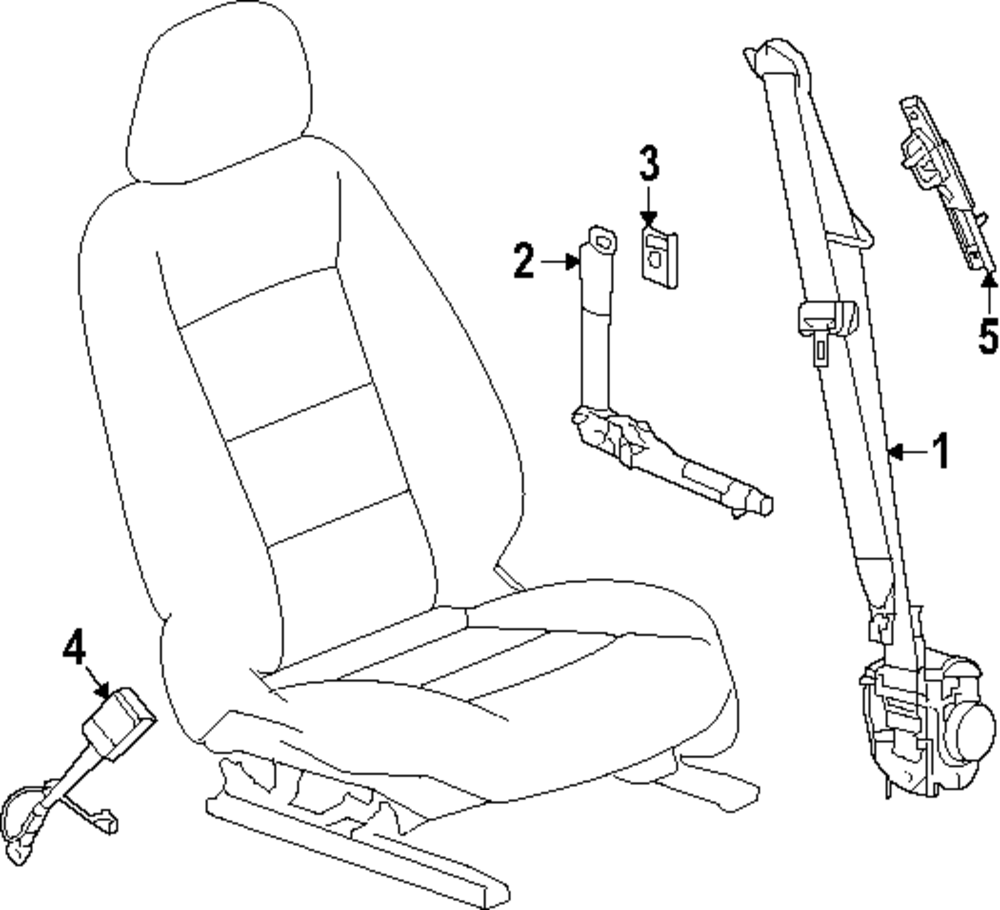 3
2
5
1
4