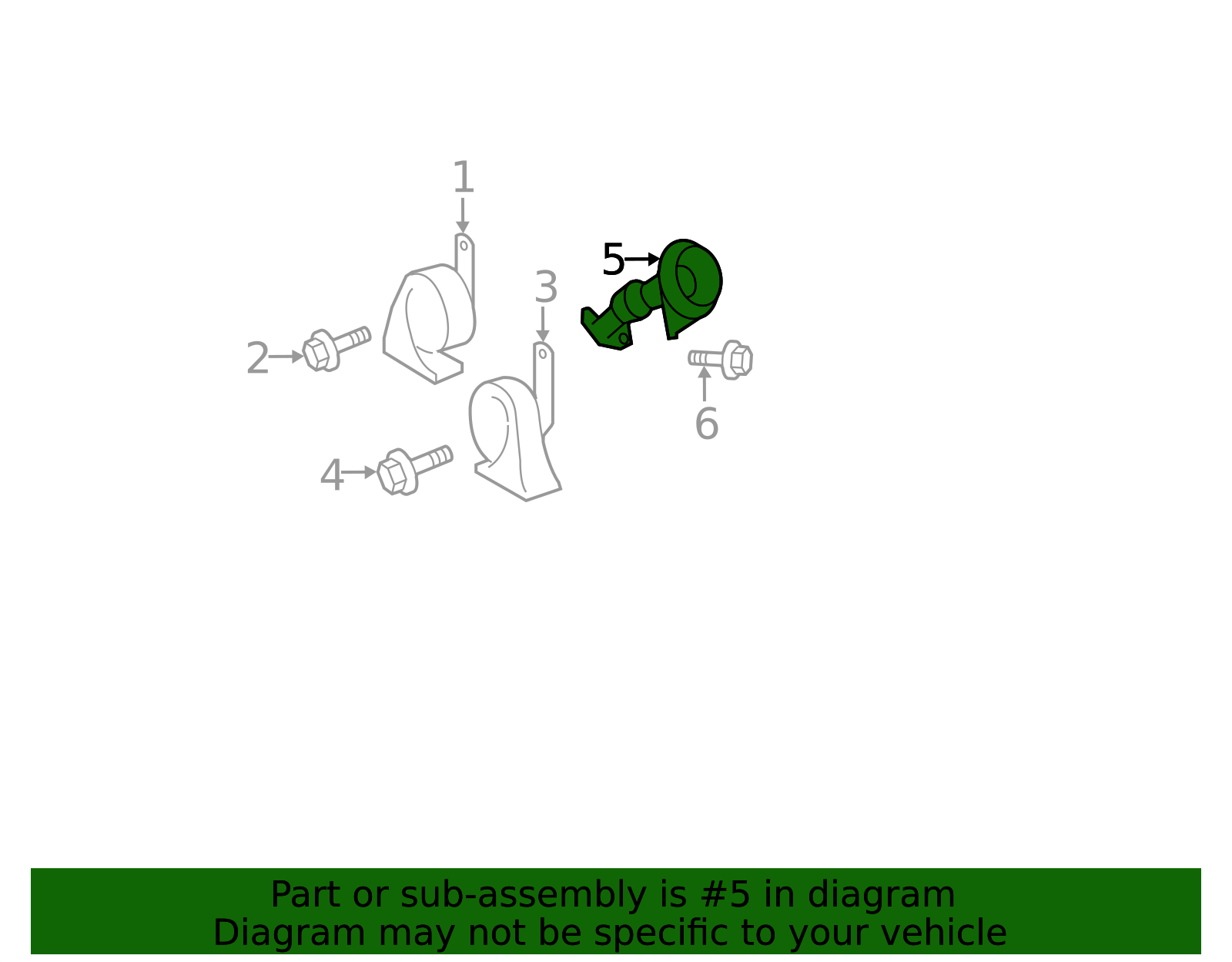 1
5
3
2
6
4

Part or sub-assembly is #5 in diagram
Diagram may not be specific to your vehicle