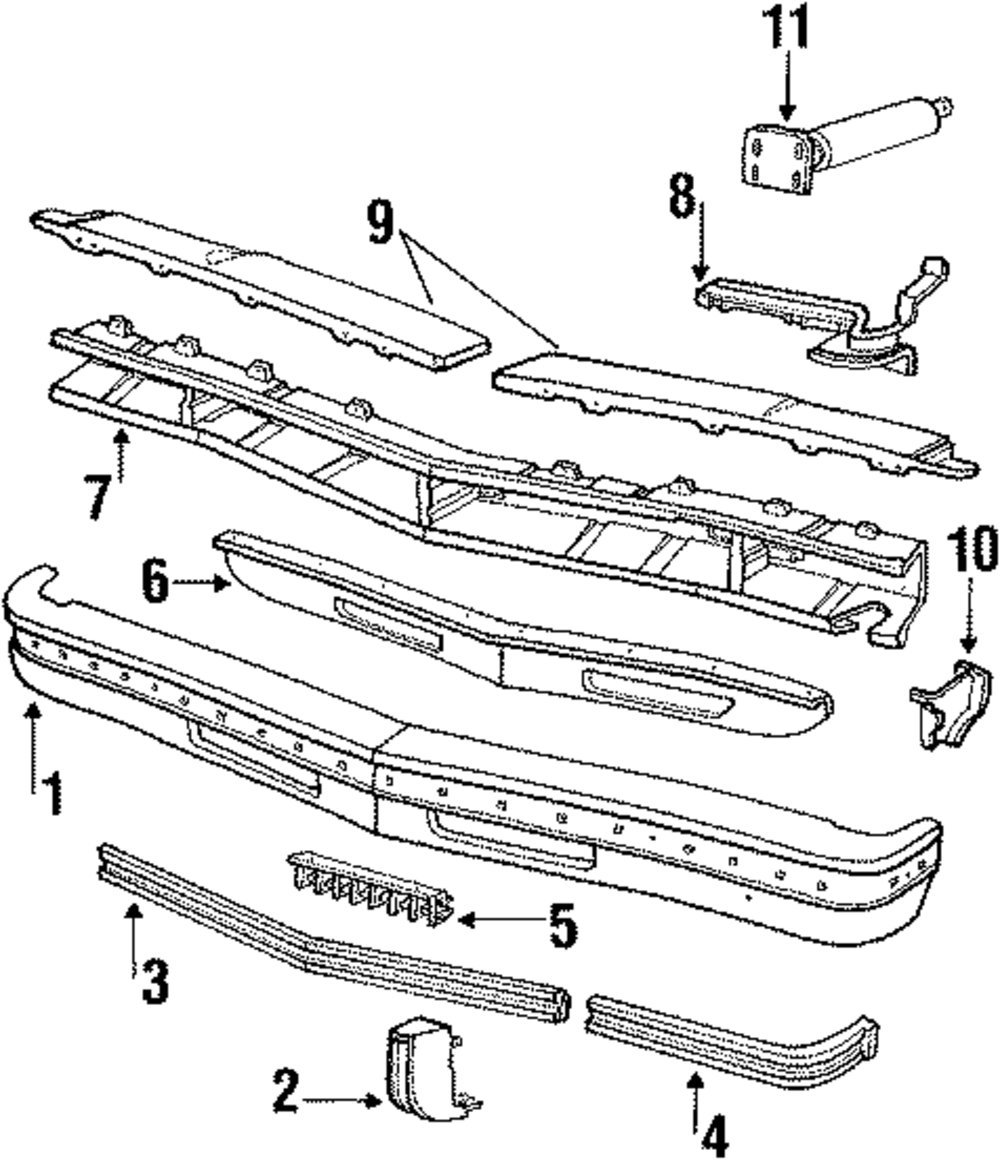 11
8
9
7
6
10
1
5
3
2
4