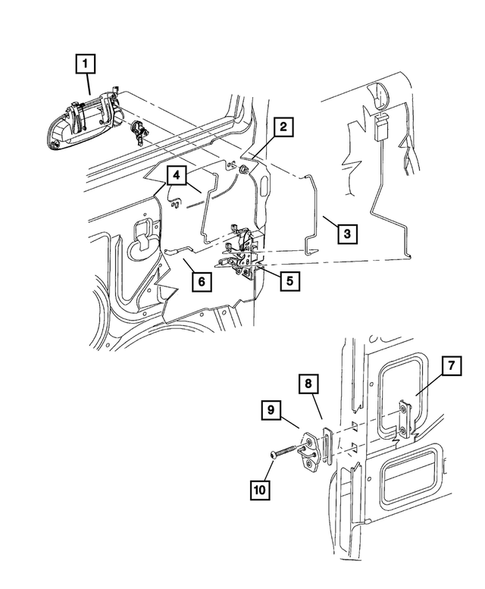 1
2
4
3
6
5
7
8
9
10